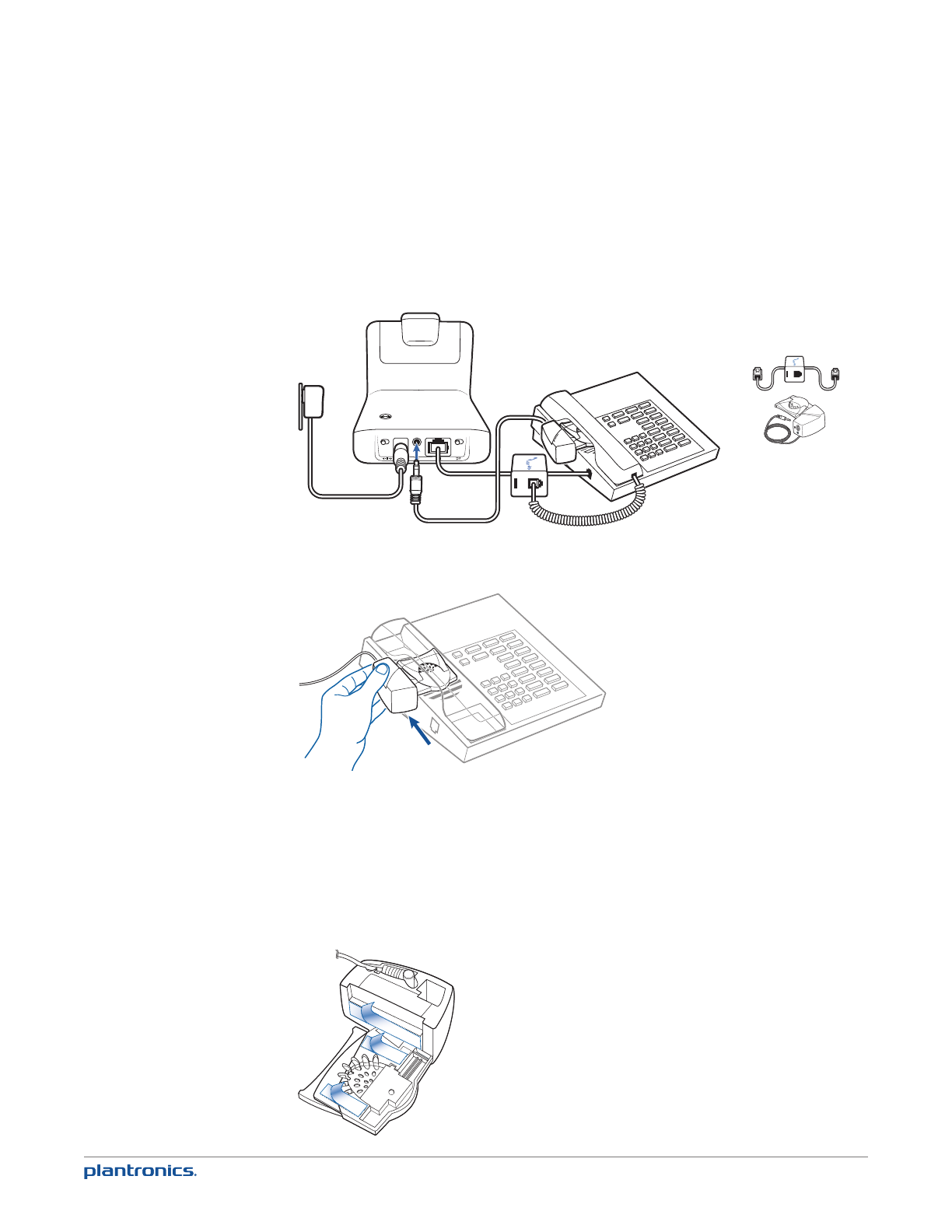 plantronics.