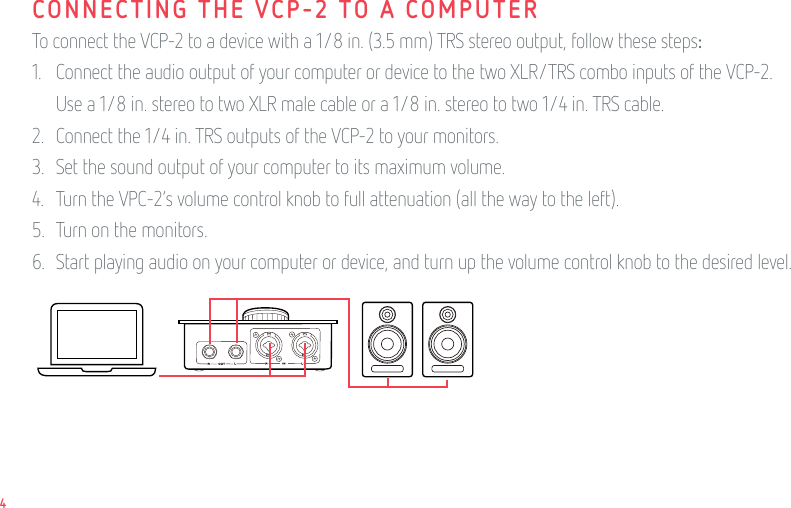 CONNECTING THE VCP-2 TO A COMPUTER

To connect the VCP-2 to a device with a 1/8 in. (3.5 mm) TRS stereo output, follow these steps:

1. Connect the audio output of your computer or device to the two XLR/TRS combo inputs of the VCP-2. Use a 1/8 in. stereo to two XLR male cable or a 1/8 in. stereo to two 1/4 in. TRS cable.
2. Connect the 1/4 in. TRS outputs of the VCP-2 to your monitors.
3. Set the sound output of your computer to its maximum volume.
4. Turn the VPC-2's volume control knob to full attenuation (all the way to the left).
5. Turn on the monitors.
6. Start playing audio on your computer or device, and turn up the volume control knob to the desired level.

4