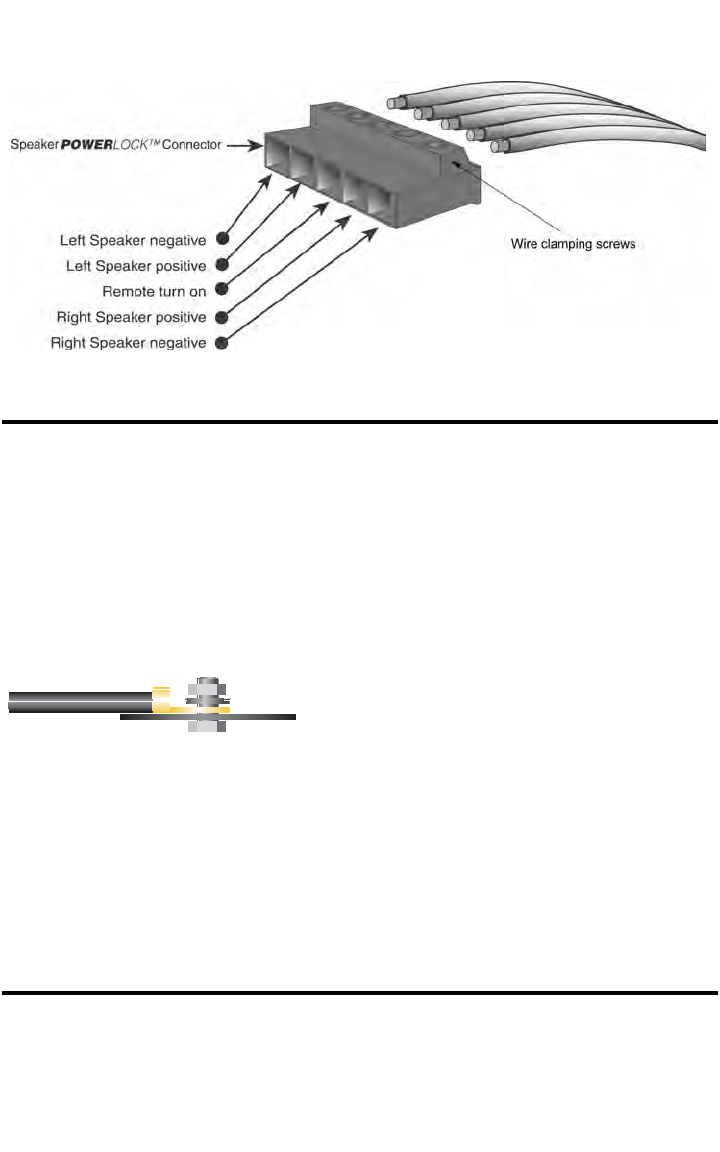 Speaker POWERLOCK™ Connector

Left Speaker negative
Left Speaker positive
Remote turn on
Right Speaker positive
Right Speaker negative

Wire clamping screws