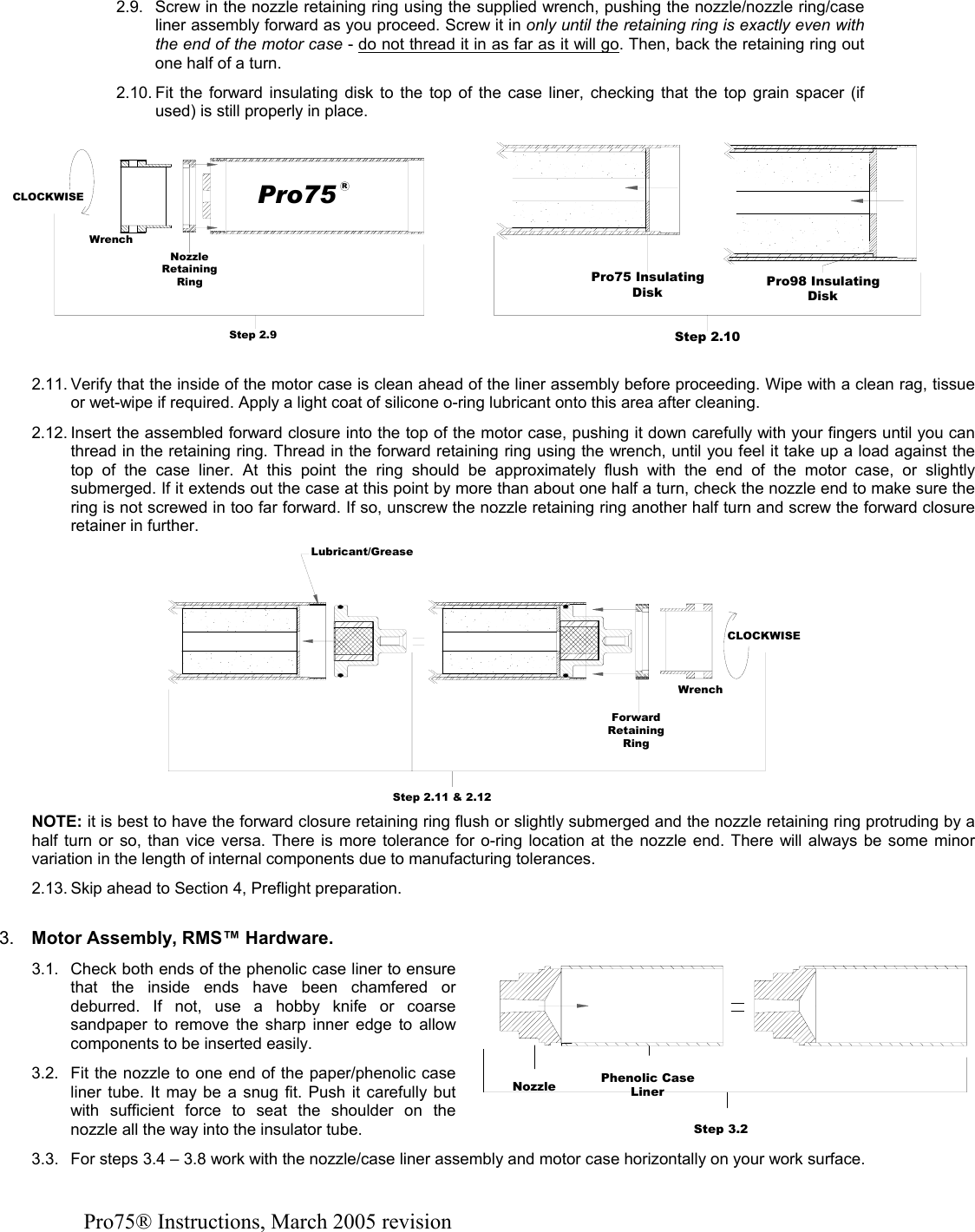 2.9. Screw in the nozzle retaining ring using the supplied wrench, pushing the nozzle/nozzle ring/case liner assembly forward as you proceed. Screw it in only until the retaining ring is exactly even with the end of the motor case - do not thread it in as far as it will go. Then, back the retaining ring out one half of a turn.

2.10. Fit the forward insulating disk to the top of the case liner, checking that the top grain spacer (if used) is still properly in place.

CLOCKWISE

Wrench

Nozzle Retaining Ring

Pro75®

Step 2.9

Pro75 Insulating Disk

Pro98 Insulating Disk

Step 2.10

2.11. Verify that the inside of the motor case is clean ahead of the liner assembly before proceeding. Wipe with a clean rag, tissue or wet-wipe if required. Apply a light coat of silicone o-ring lubricant onto this area after cleaning.

2.12. Insert the assembled forward closure into the top of the motor case, pushing it down carefully with your fingers until you can thread in the retaining ring. Thread in the forward retaining ring using the wrench, until you feel it take up a load against the top of the case liner. At this point the ring should be approximately flush with the end of the motor case, or slightly submerged. If it extends out the case at this point by more than about one half a turn, check the nozzle end to make sure the ring is not screwed in too far forward. If so, unscrew the nozzle retaining ring another half turn and screw the forward closure retainer in further.

Lubricant/Grease

CLOCKWISE

Wrench

Forward Retaining Ring

Step 2.11 & 2.12

NOTE: it is best to have the forward closure retaining ring flush or slightly submerged and the nozzle retaining ring protruding by a half turn or so, than vice versa. There is more tolerance for o-ring location at the nozzle end. There will always be some minor variation in the length of internal components due to manufacturing tolerances.

2.13. Skip ahead to Section 4, Preflight preparation.

3. Motor Assembly, RMS™ Hardware.

3.1. Check both ends of the phenolic case liner to ensure that the inside ends have been chamfered or deburred. If not, use a hobby knife or coarse sandpaper to remove the sharp inner edge to allow components to be inserted easily.

3.2. Fit the nozzle to one end of the paper/phenolic case liner tube. It may be a snug fit. Push it carefully but with sufficient force to seat the shoulder on the nozzle all the way into the insulator tube.

Nozzle

Phenolic Case Liner

Step 3.2

3.3. For steps 3.4 – 3.8 work with the nozzle/case liner assembly and motor case horizontally on your work surface.

Pro75® Instructions, March 2005 revision