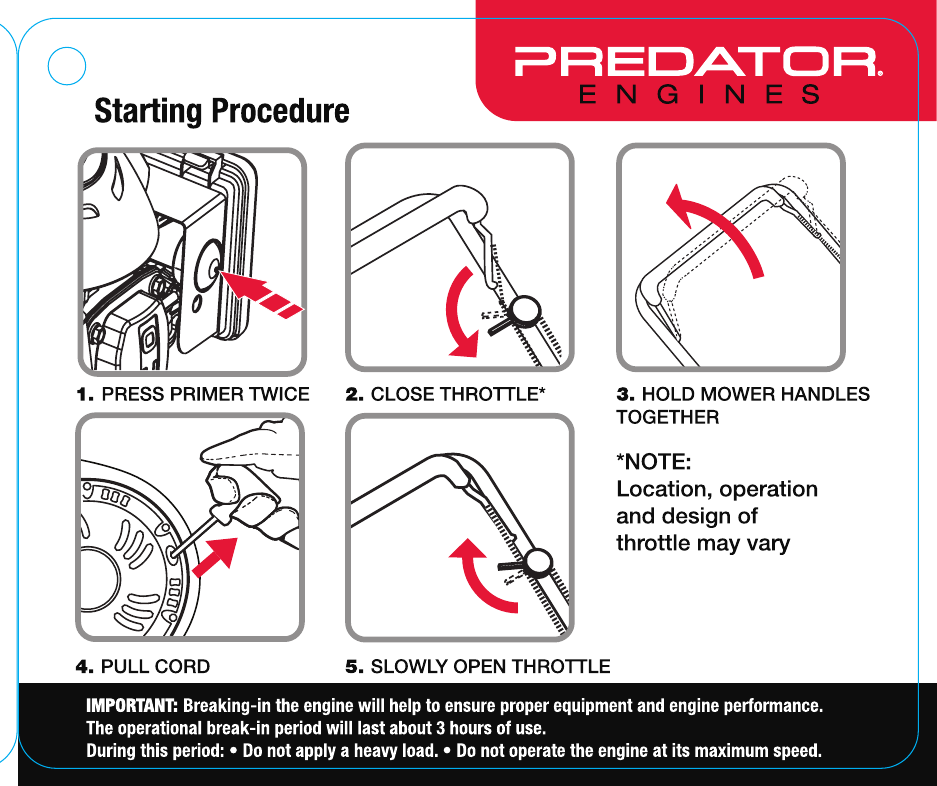 PREDATOR.
ENGINES

Starting Procedure

1. PRESS PRIMER TWICE

2. CLOSE THROTTLE*

3. HOLD MOWER HANDLES TOGETHER

4. PULL CORD

5. SLOWLY OPEN THROTTLE

*NOTE:
Location, operation and design of throttle may vary

IMPORTANT: Breaking-in the engine will help to ensure proper equipment and engine performance.
The operational break-in period will last about 3 hours of use.
During this period: • Do not apply a heavy load. • Do not operate the engine at its maximum speed.