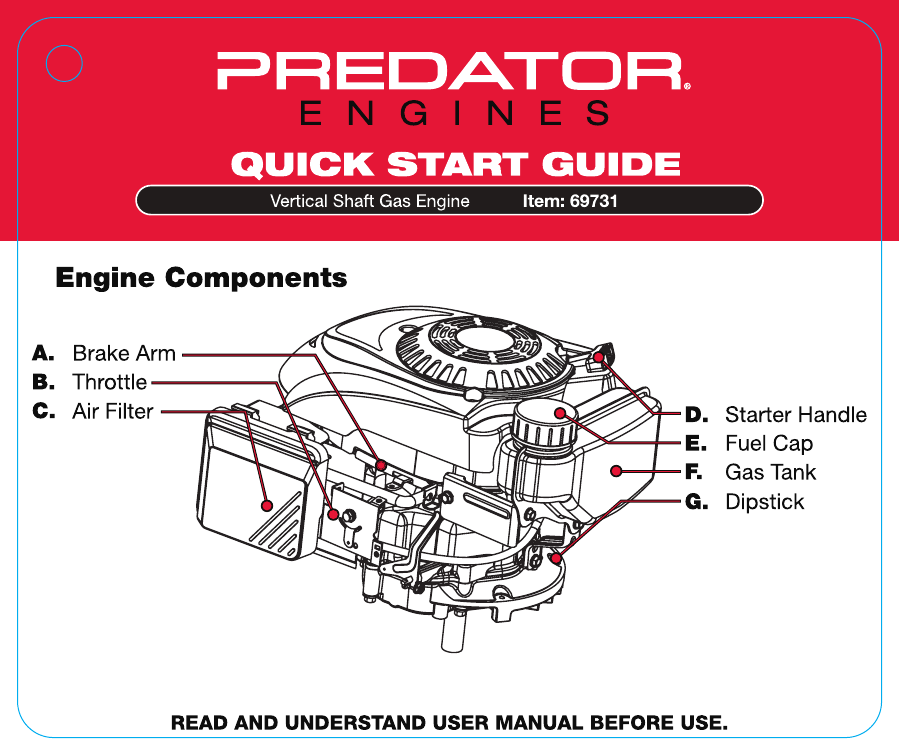 PREDATOR®
ENGINES

QUICK START GUIDE

Vertical Shaft Gas Engine Item: 69731

Engine Components

A. Brake Arm
B. Throttle
C. Air Filter

D. Starter Handle
E. Fuel Cap
F. Gas Tank
G. Dipstick

READ AND UNDERSTAND USER MANUAL BEFORE USE.