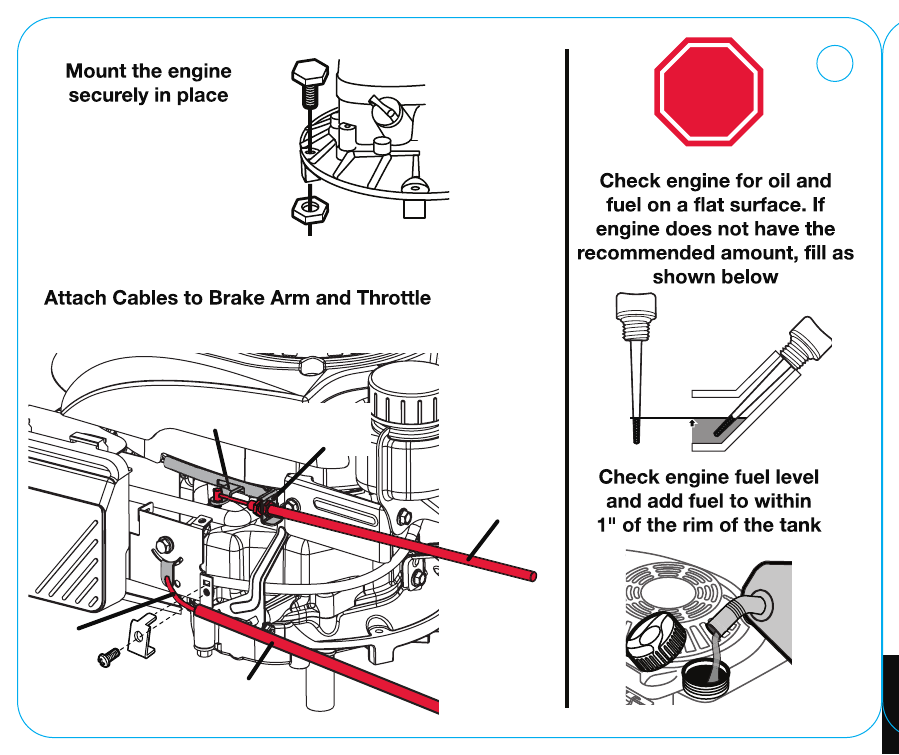 Mount the engine securely in place

Attach Cables to Brake Arm and Throttle

Check engine for oil and fuel on a flat surface. If engine does not have the recommended amount, fill as shown below

Check engine fuel level and add fuel to within 1" of the rim of the tank