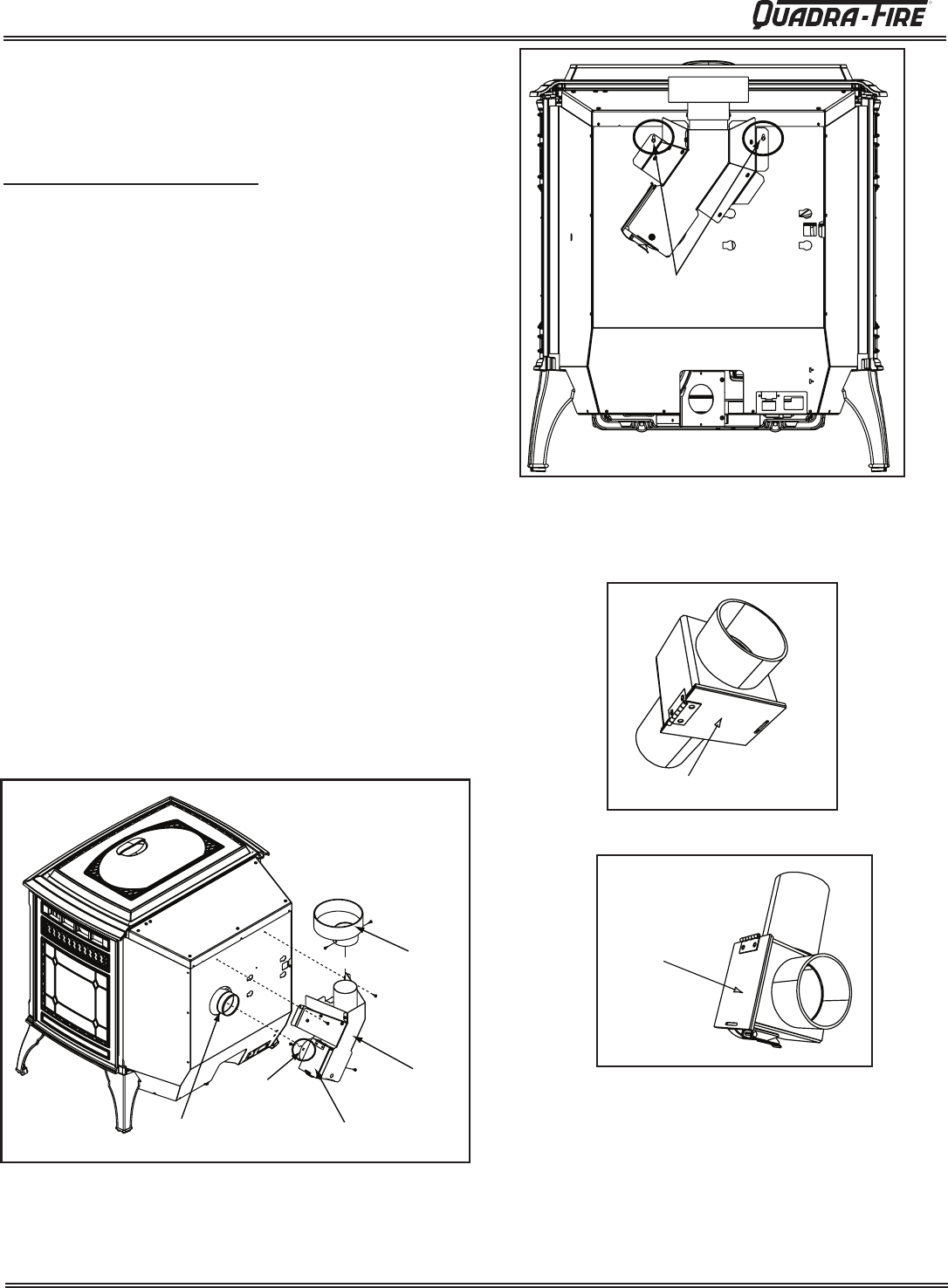 QUADRA-FIRE