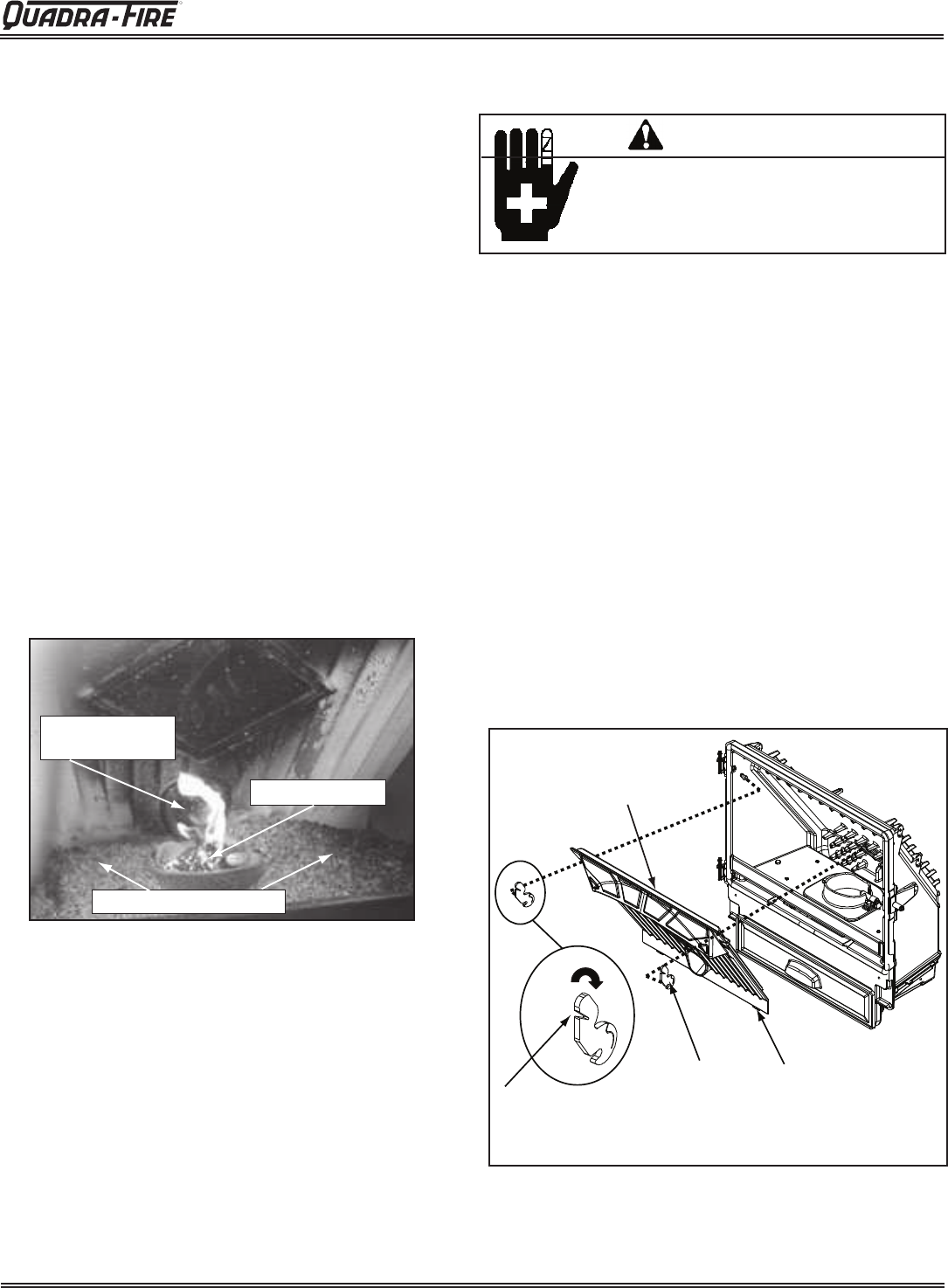 QUADRA-FIRE