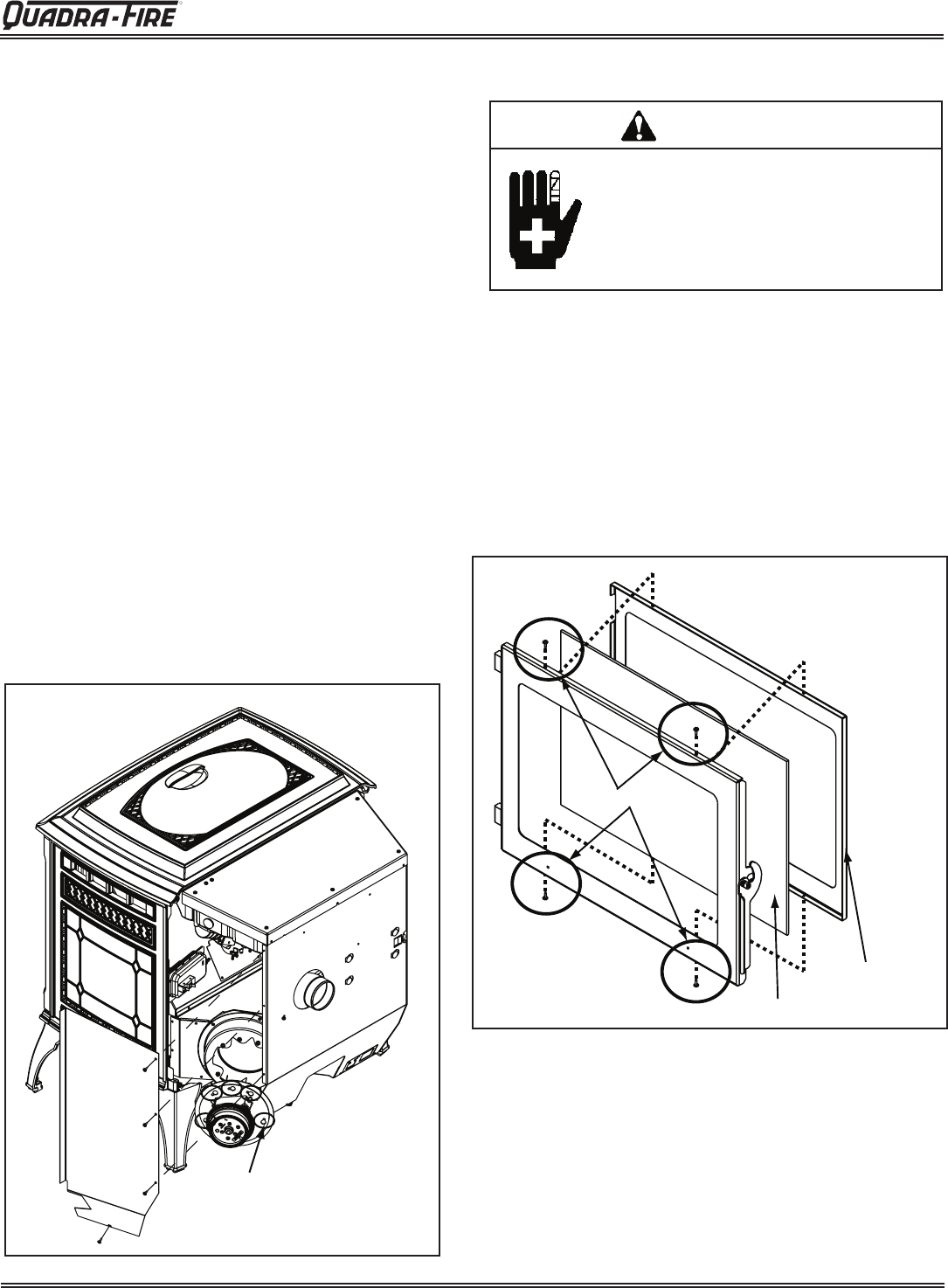 QUADRA-FIRE