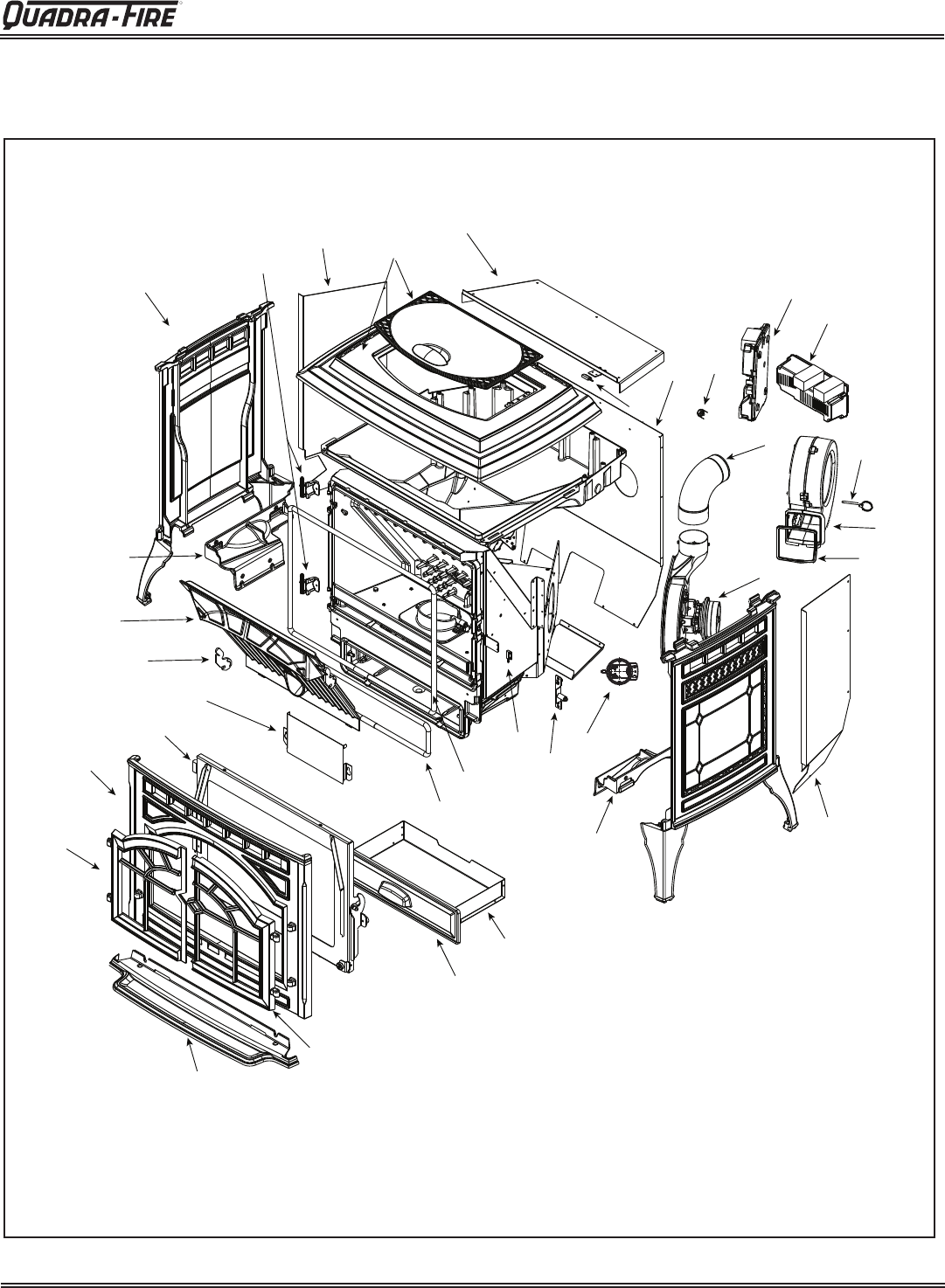 QUADRA-FIRE