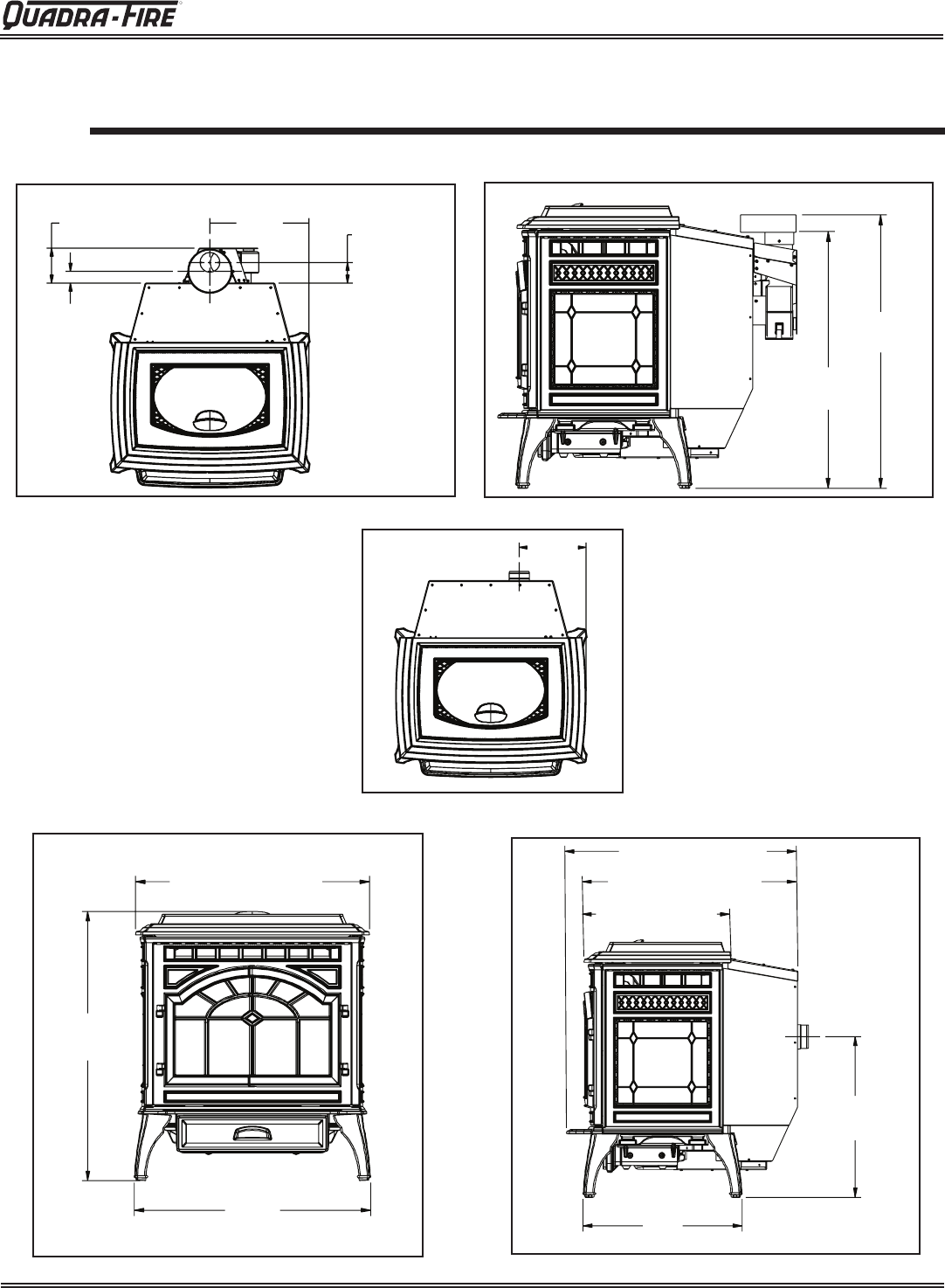 QUADRA-FIRE