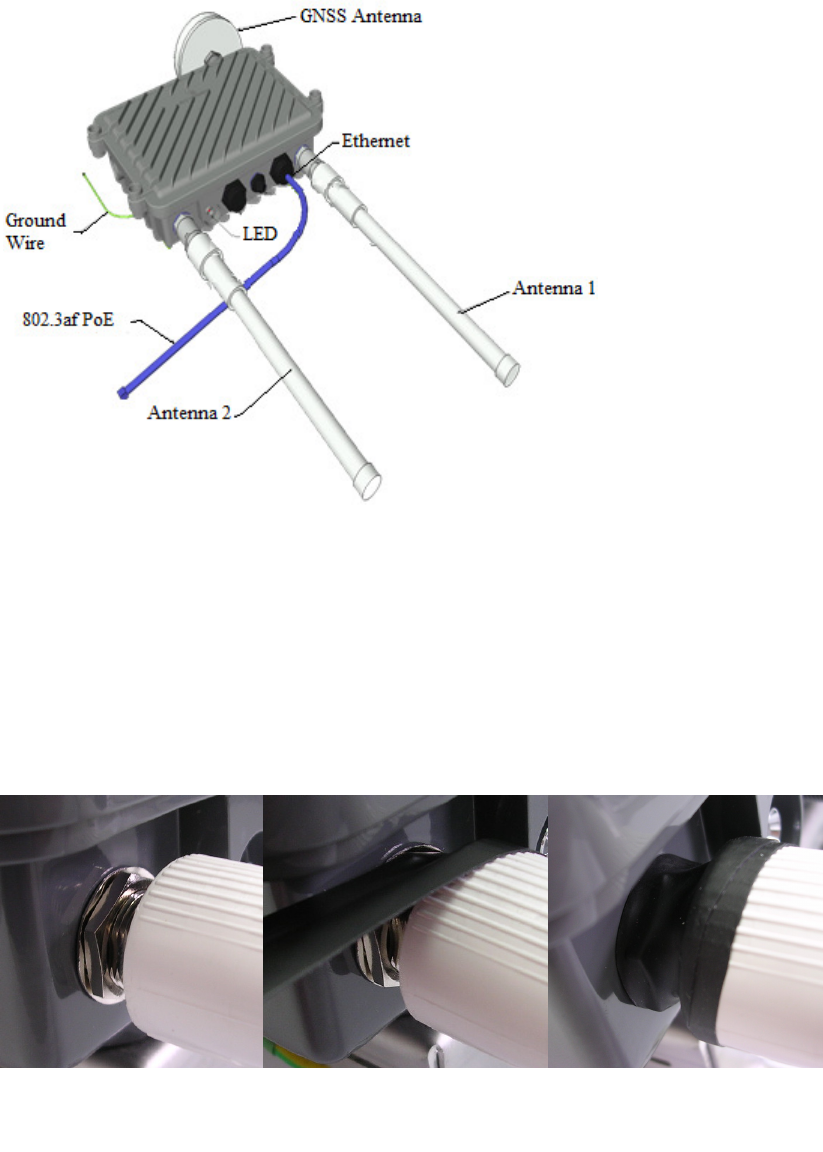 GNSS Antenna

Ethernet

Ground Wire

LED

Antenna 1

802.3af PoE

Antenna 2