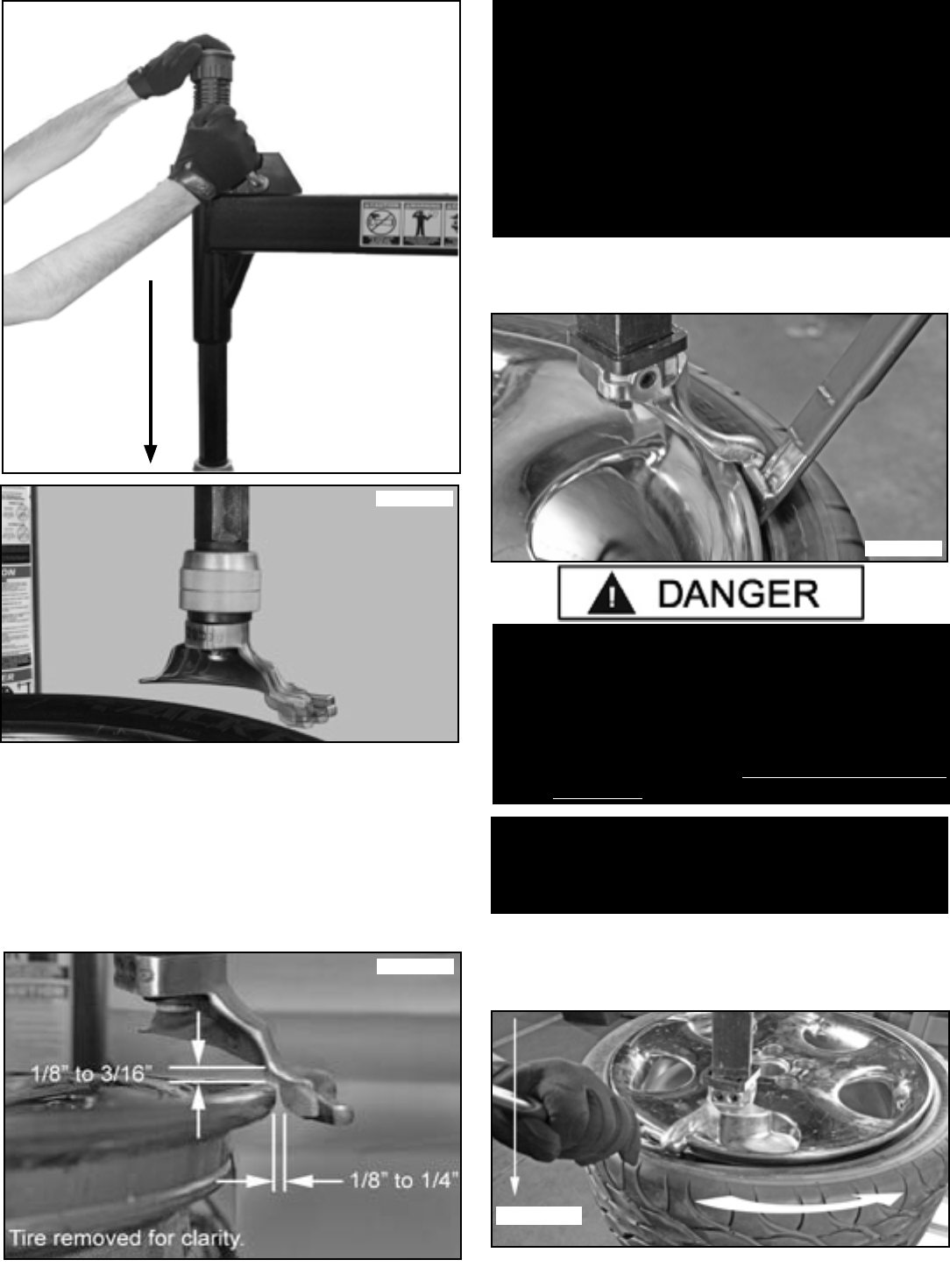 DANGER

1/8" to 3/16"

1/8" to 1/4"

Tire removed for clarity.