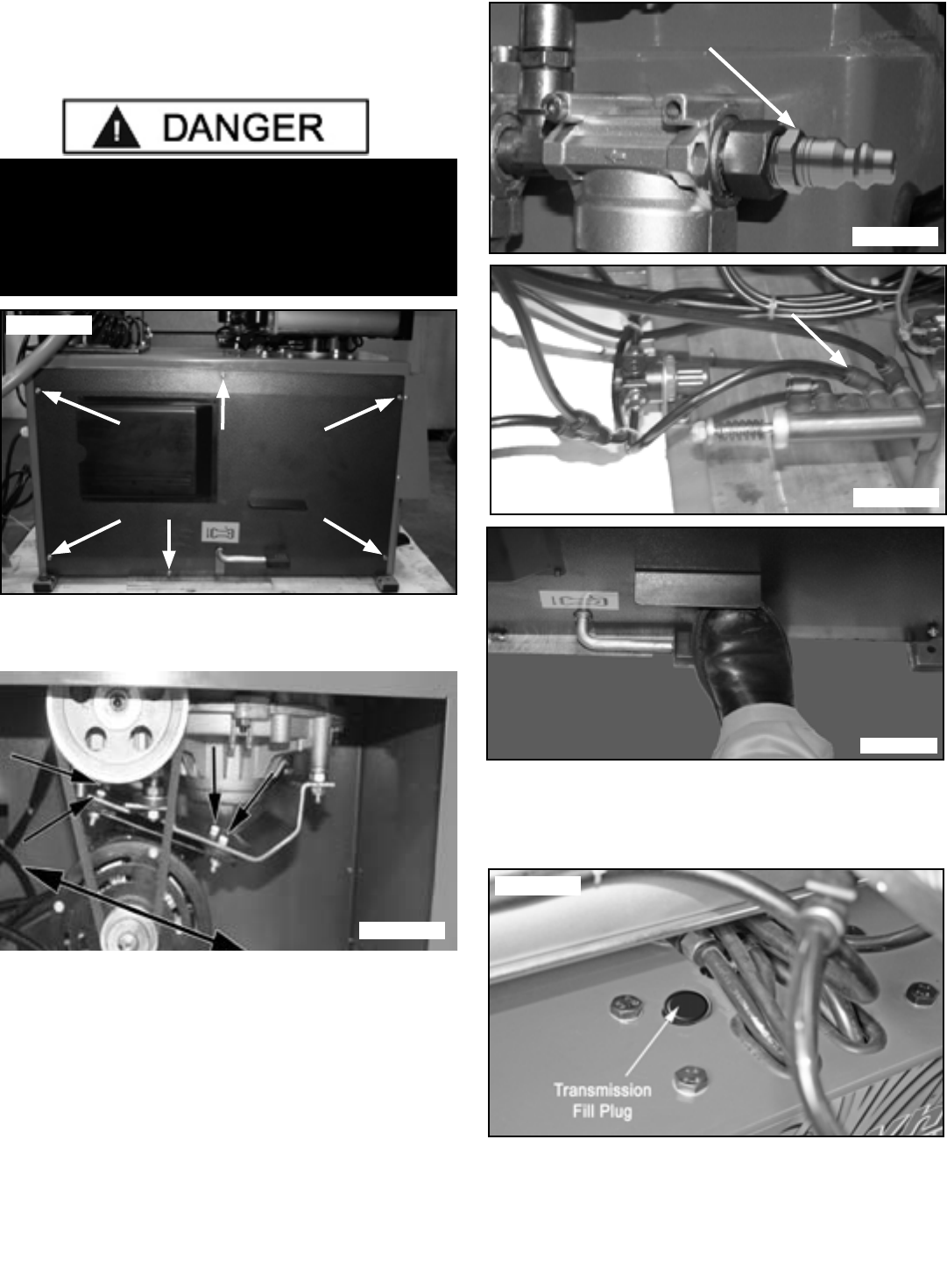 DANGER

Transmission Fill Plug