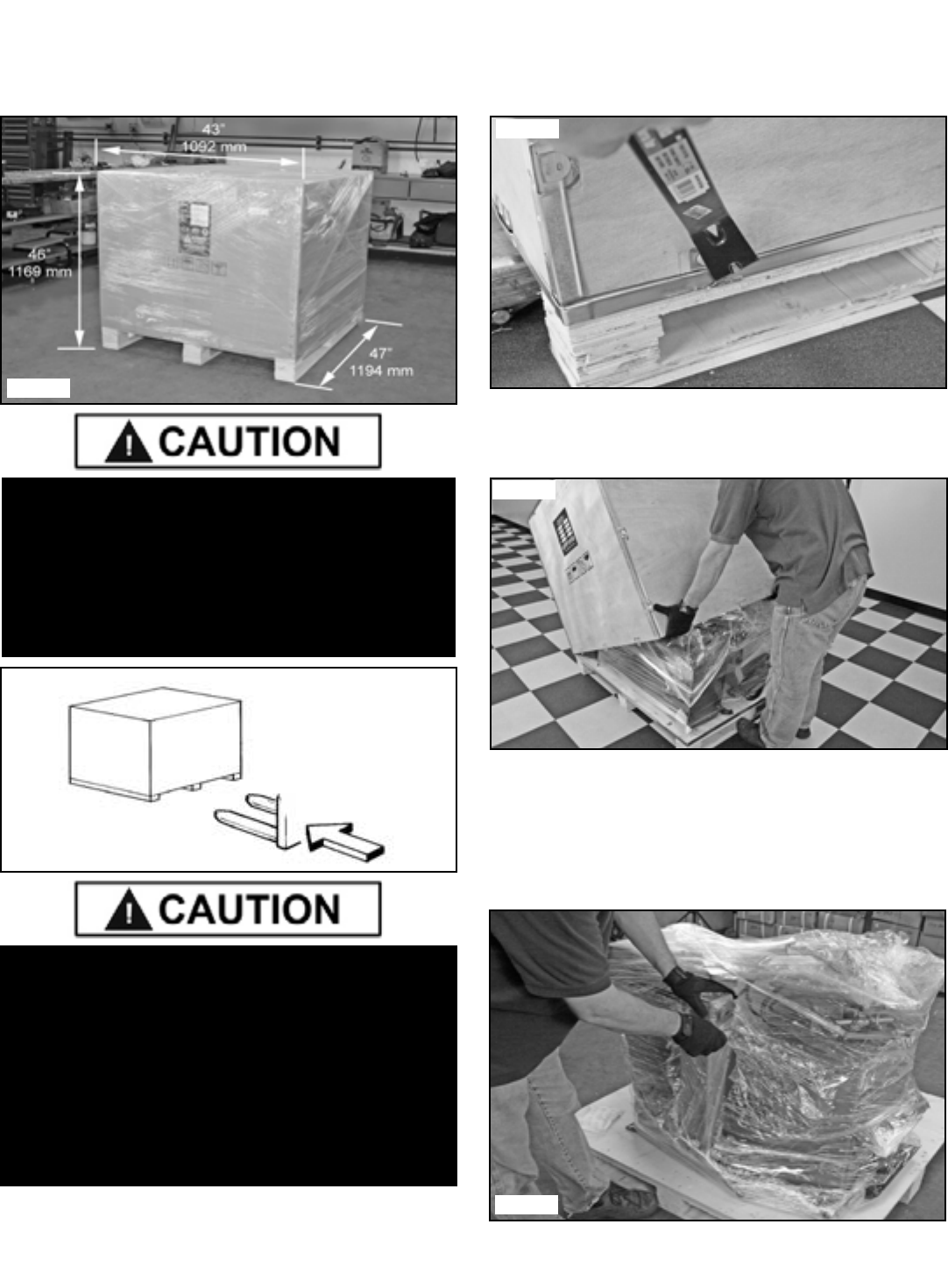 43"
1092 mm

46"
1169 mm

47"
1194 mm

CAUTION

CAUTION