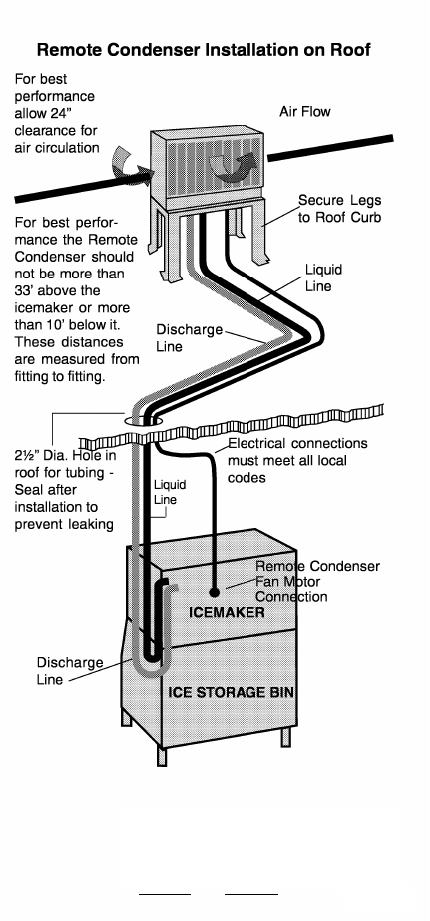 Remote Condenser Installation on Roof

For best performance allow 24" clearance for air circulation

Air Flow

Secure Legs to Roof Curb

For best performance the Remote Condenser should not be more than 33' above the icemaker or more than 10' below it. These distances are measured from fitting to fitting.

Liquid Line

Discharge Line

2½" Dia. Hole in roof for tubing - Seal after installation to prevent leaking

Electrical connections must meet all local codes

Liquid Line

Remote Condenser Fan Motor Connection

ICEMAKER

Discharge Line

ICE STORAGE BIN