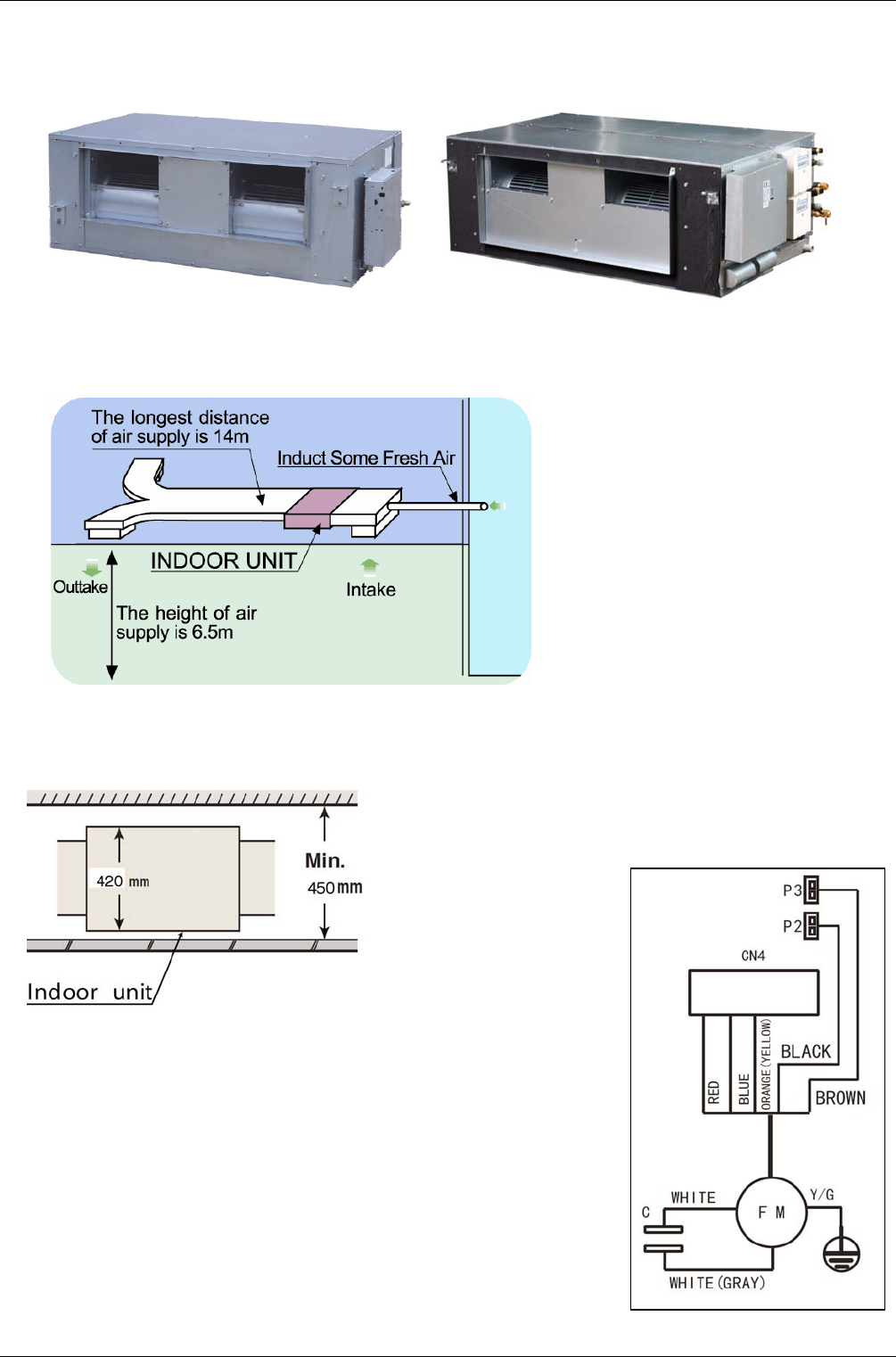 The longest distance of air supply is 14m

Induct Some Fresh Air

INDOOR UNIT

Outtake

Intake

The height of air supply is 6.5m

420 mm

Min. 450 mm

Indoor unit

P3

P2

CN4

RED

BLUE

ORANGE (YELLOW)

BLACK

BROWN

WHITE

C

F M

Y/G

WHITE (GRAY)