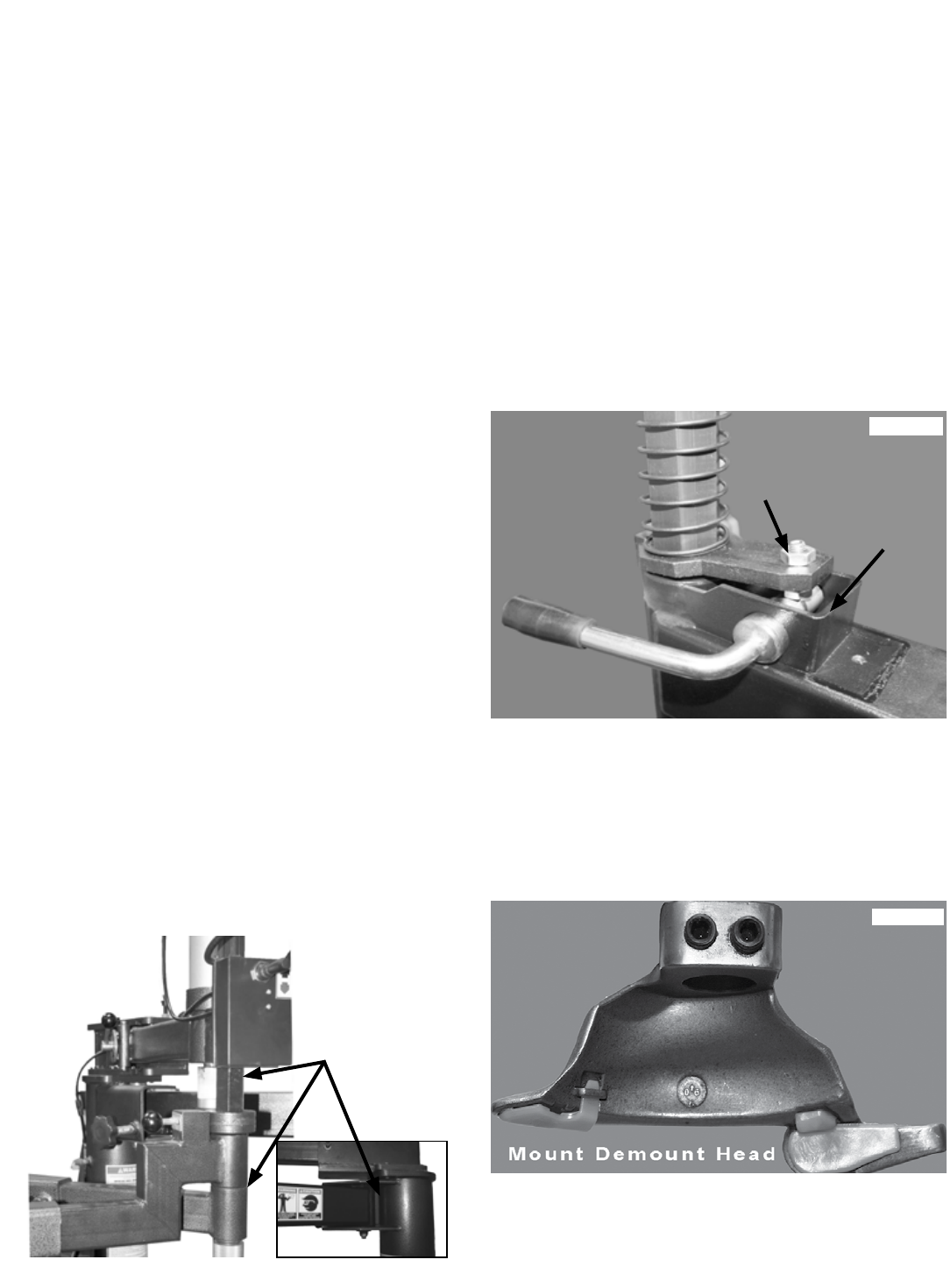 Mount Demount Head