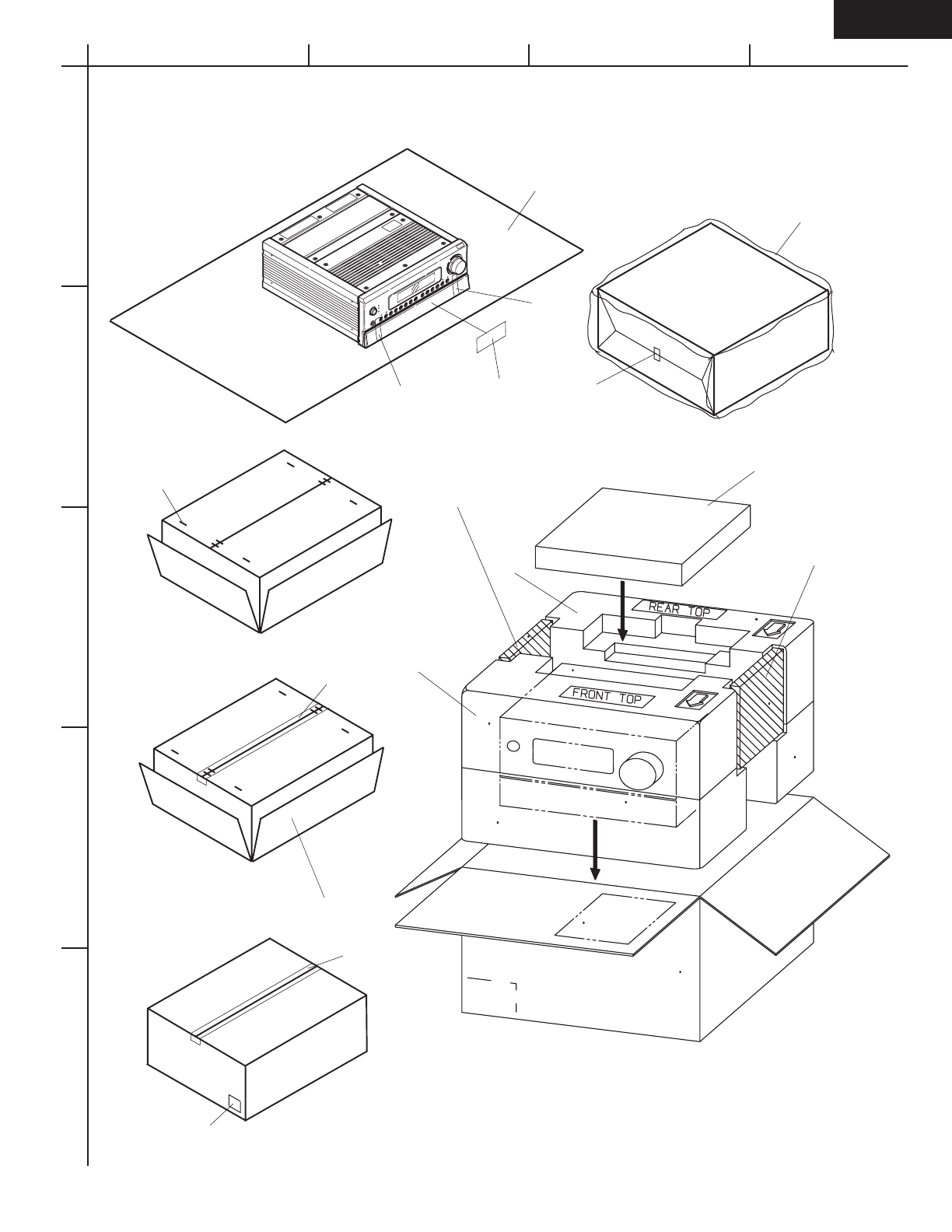 REAR TOP

FRONT TOP