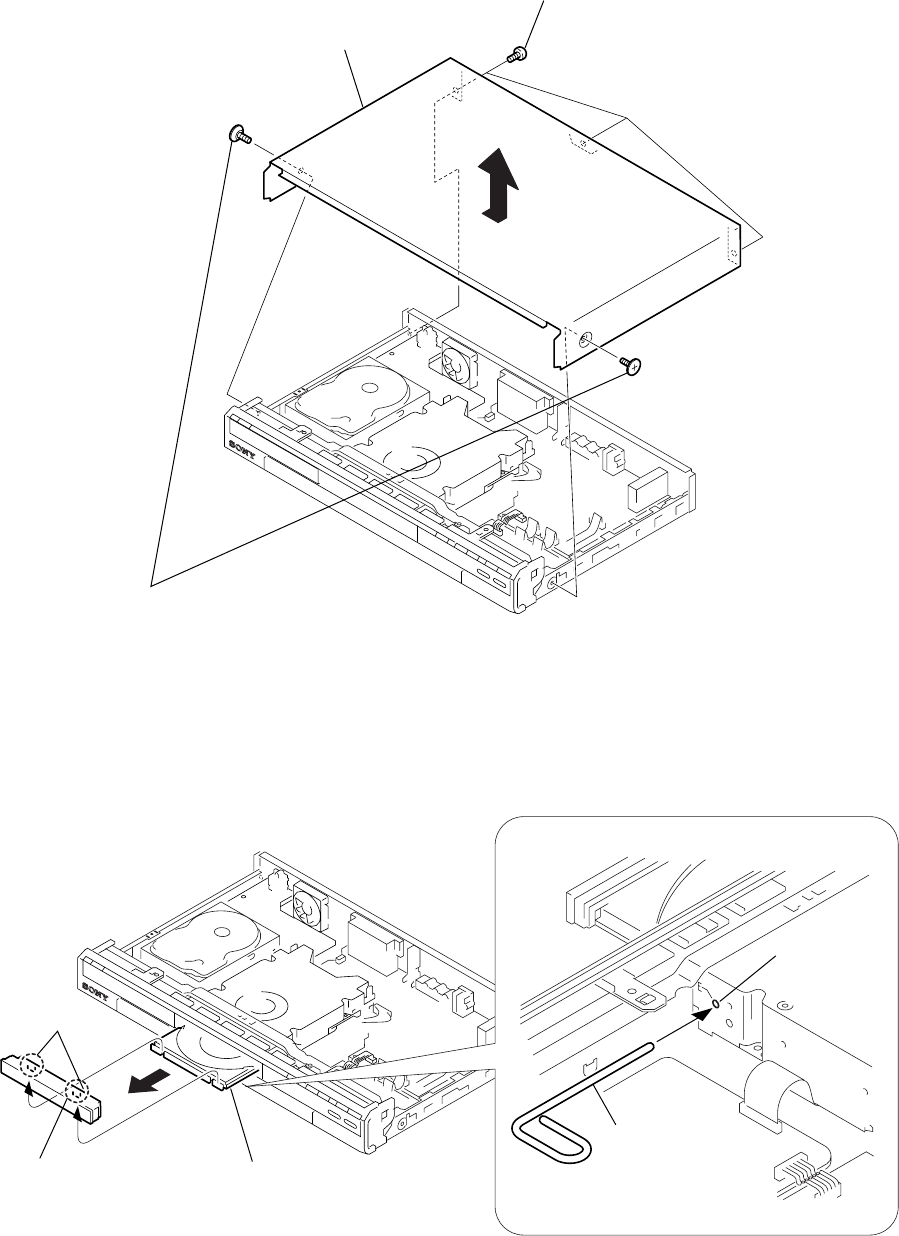 SONY

SONY