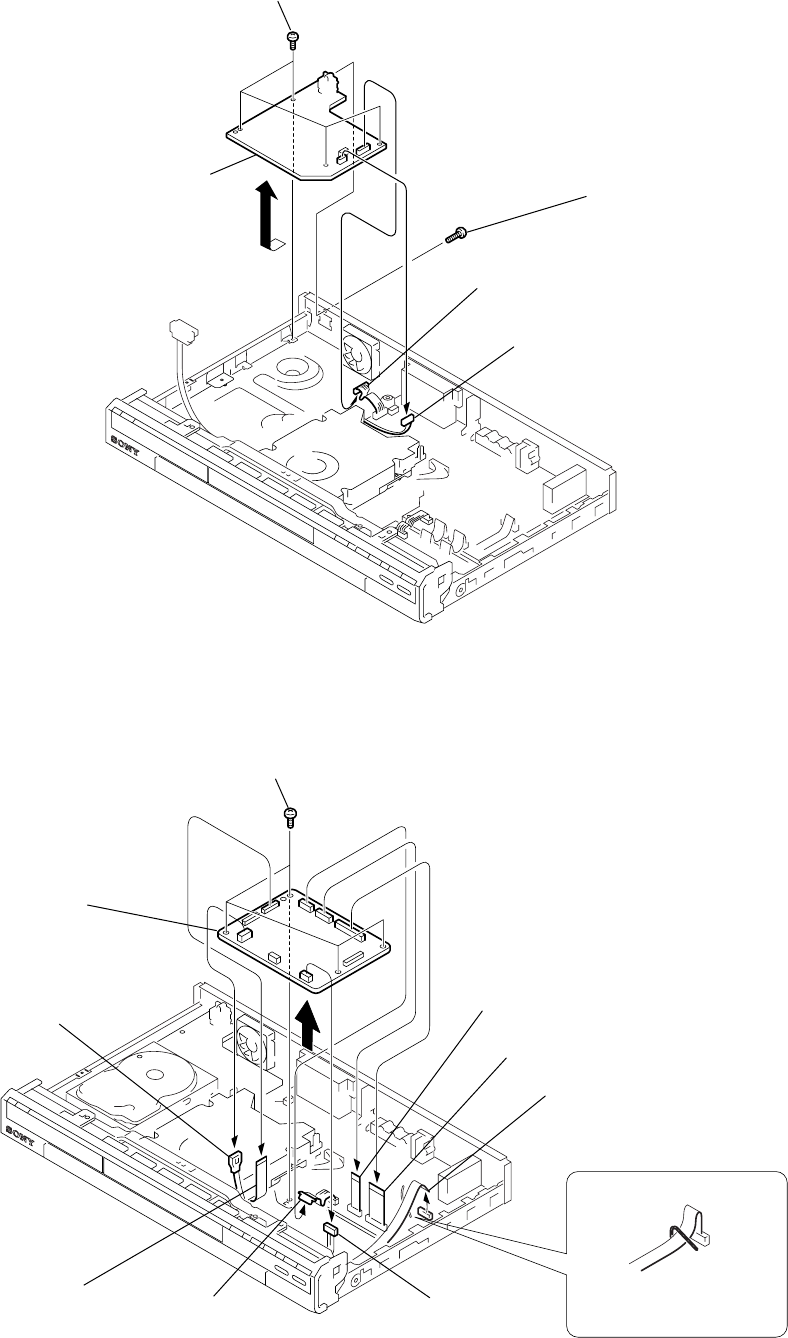 SONY

SONY