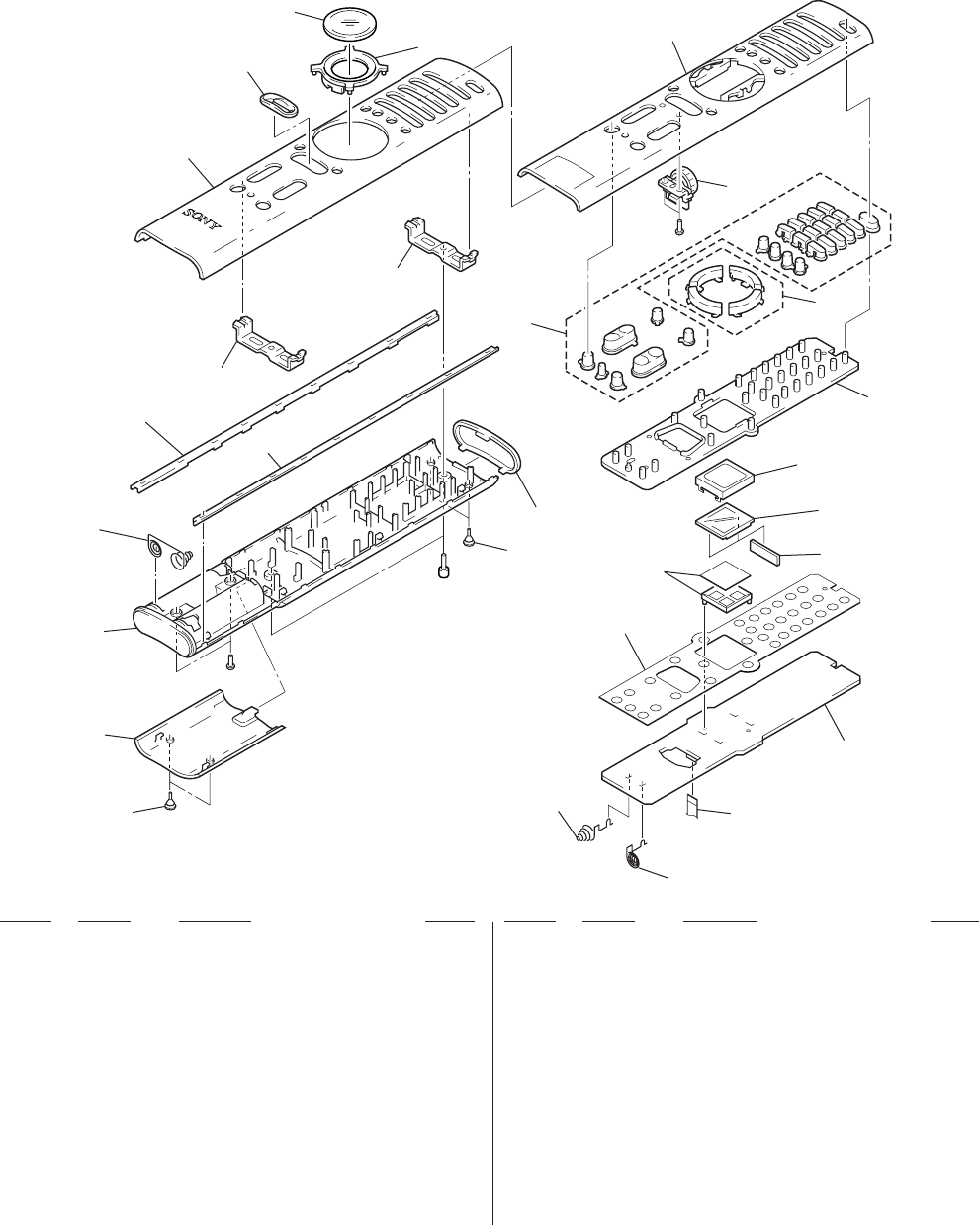 SONY