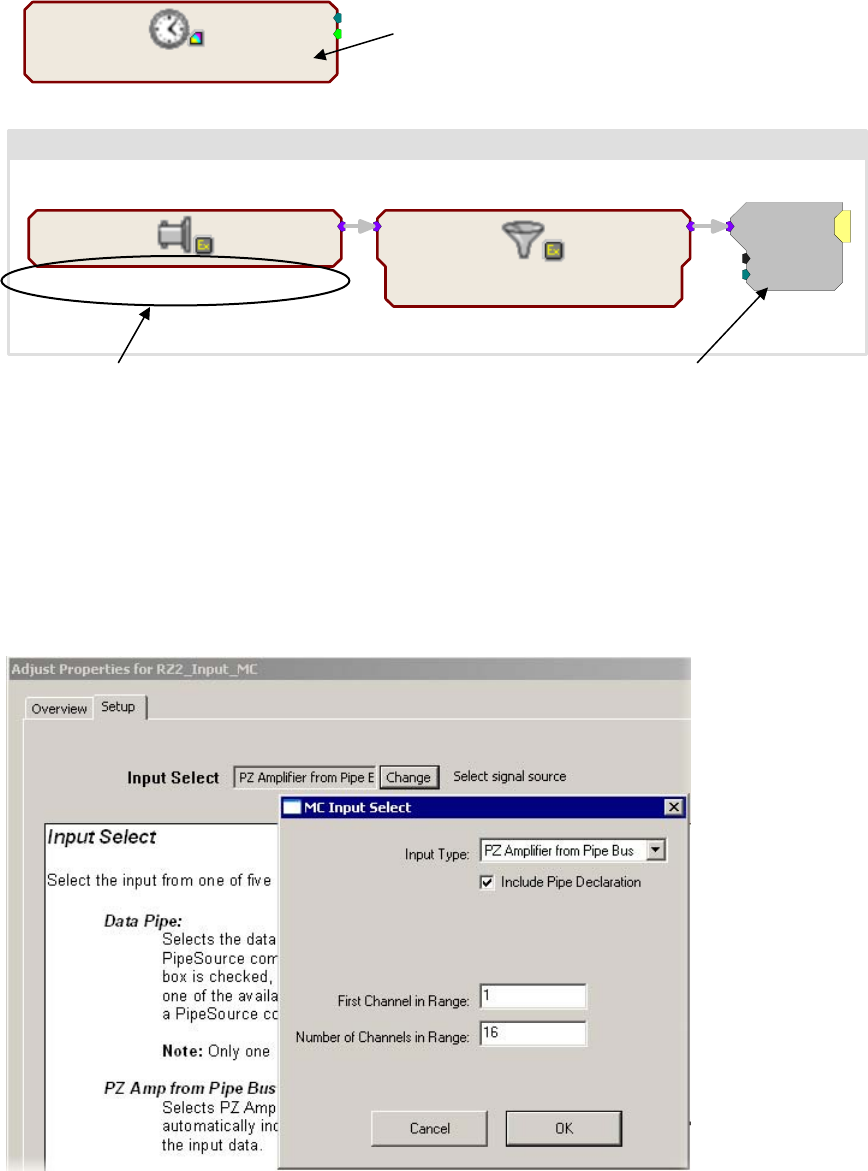 Adjust Properties for RZ2_Input_MC

Overview Setup

Input Select PZ Amplifier from Pipe E Change Select signal source

Input Select

Select the input from one of five

Data Pipe:
Selects the data
PipeSource com
box is checked,
one of the availa
a PipeSource co

Note: Only one

PZ Amp from Pipe Bus
Selects PZ Amp
automatically inc
the input data.

MC Input Select

Input Type: PZ Amplifier from Pipe Bus

Include Pipe Declaration

First Channel in Range: 1

Number of Channels in Range: 16

Cancel OK