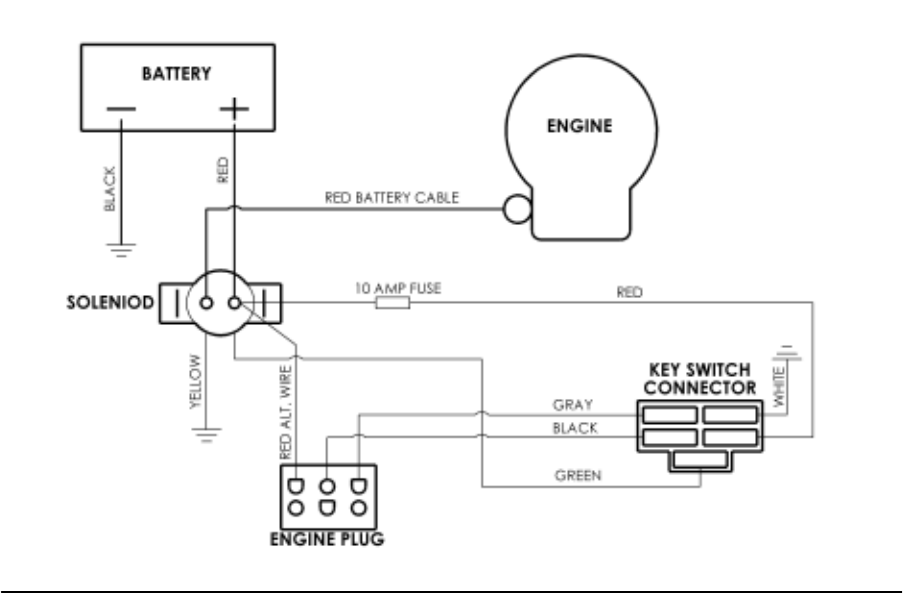 BATTERY
—
+
BLACK
RED
ENGINE
RED BATTERY CABLE
SOLENIOD
10 AMP FUSE
RED
YELLOW
RED ALT. WIRE
KEY SWITCH CONNECTOR
WHITE
GRAY
BLACK
GREEN
ENGINE PLUG