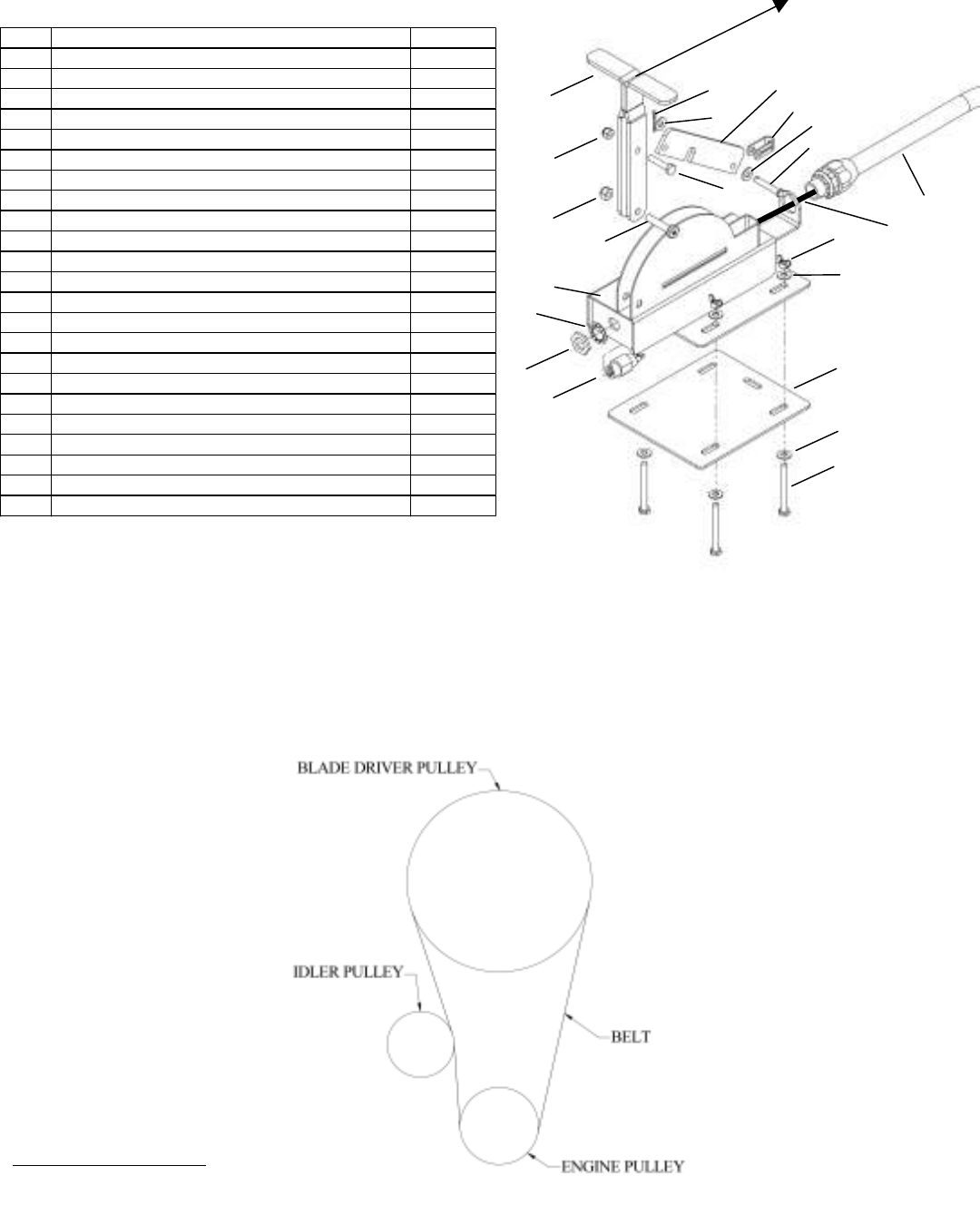 BLADE DRIVER PULLEY

IDLER PULLEY

BELT

ENGINE PULLEY