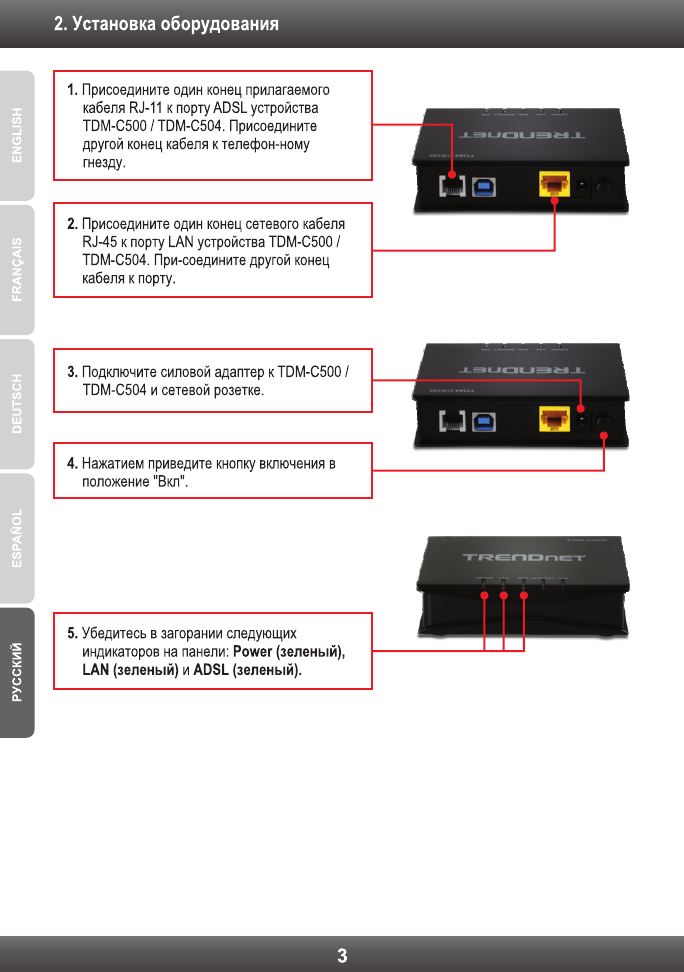 2. Установка оборудования

ENGLISH

FRANÇAIS

DEUTSCH

ESPAÑOL

РУССКИЙ

1. Присоедините один конец прилагаемого кабеля RJ-11 к порту ADSL устройства TDM-C500 / TDM-C504. Присоедините другой конец кабеля к телефон-ному гнезду.

2. Присоедините один конец сетевого кабеля RJ-45 к порту LAN устройства TDM-C500 / TDM-C504. При-соедините другой конец кабеля к порту.

3. Подключите силовой адаптер к TDM-C500 / TDM-C504 и сетевой розетке.

4. Нажатием приведите кнопку включения в положение "Вкл".

5. Убедитесь в загорании следующих индикаторов на панели: Power (зеленый), LAN (зеленый) и ADSL (зеленый).

TRENDnet

TRENDnet

TRENDnet

3