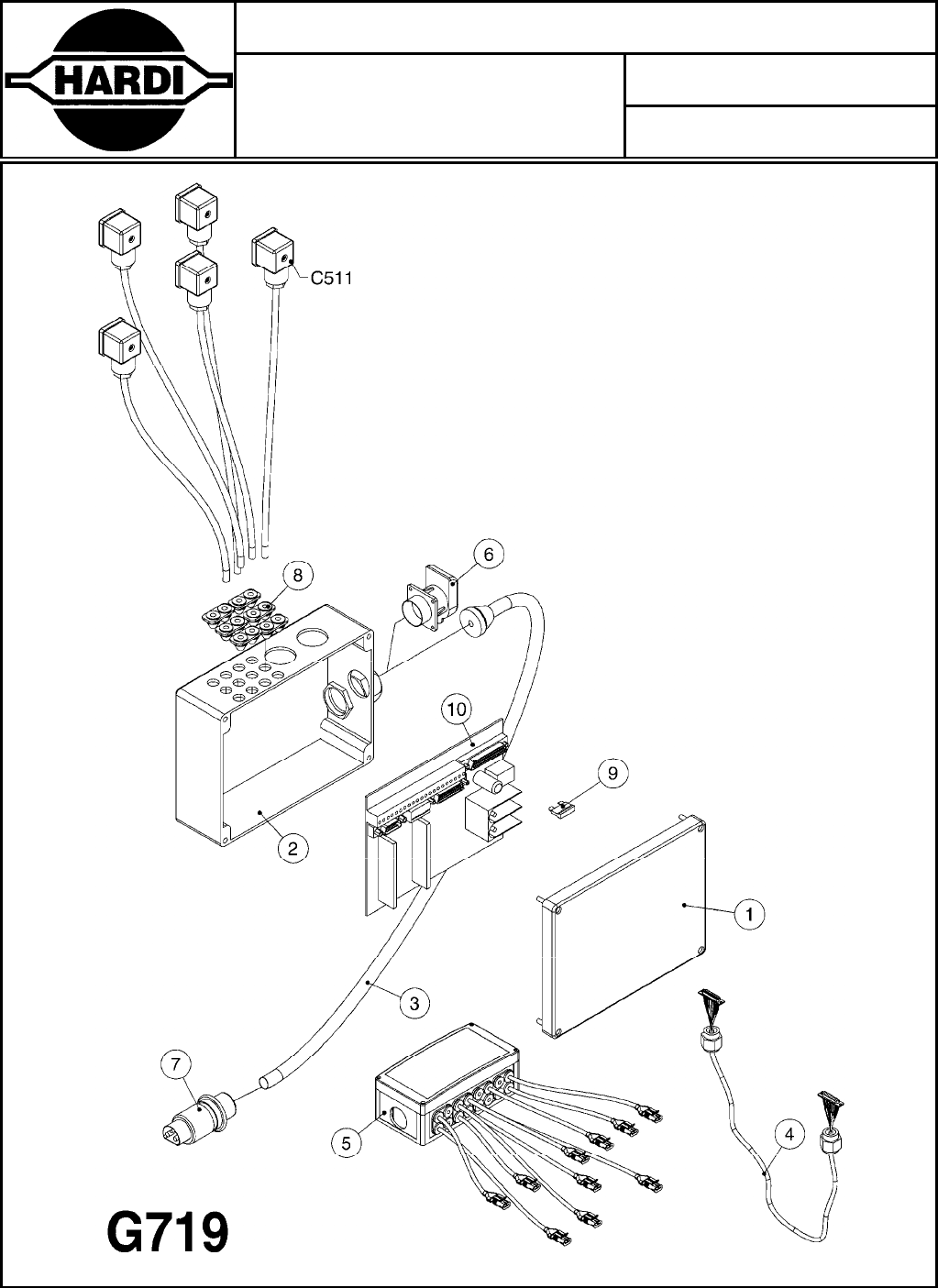 HARDI

C511

8

6

10

9

2

1

3

7

5

4

G719