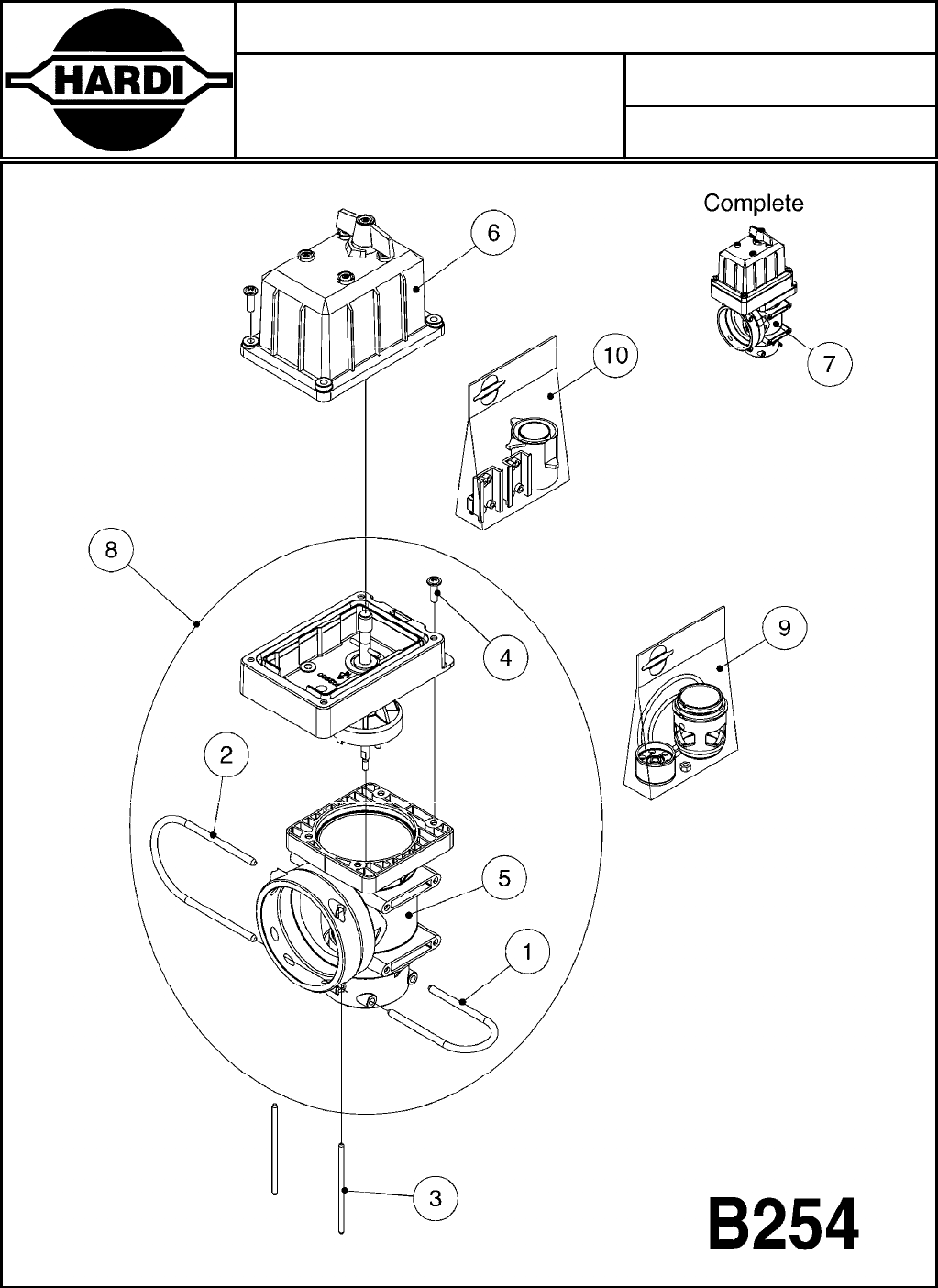 HARDI

Complete

6

7

10

8

4

9

2

5

1

3

B254