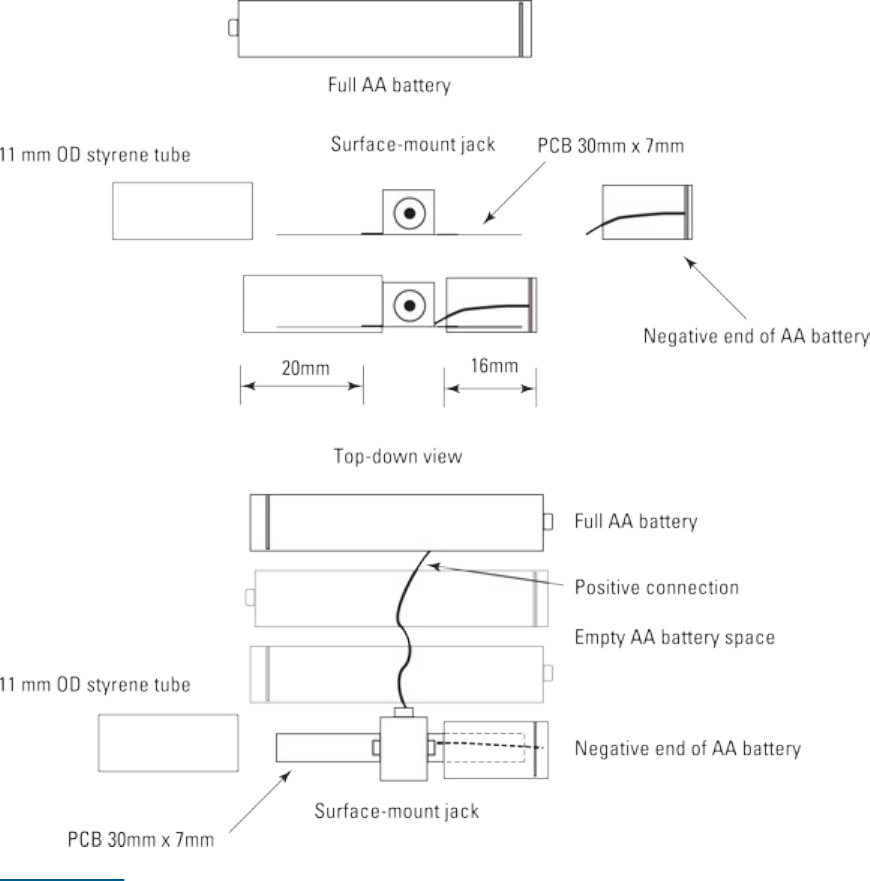 Full AA battery

11 mm OD styrene tube

Surface-mount jack

PCB 30mm x 7mm

Negative end of AA battery

20mm

16mm

Top-down view

Full AA battery

Positive connection

Empty AA battery space

11 mm OD styrene tube

Negative end of AA battery

Surface-mount jack

PCB 30mm x 7mm