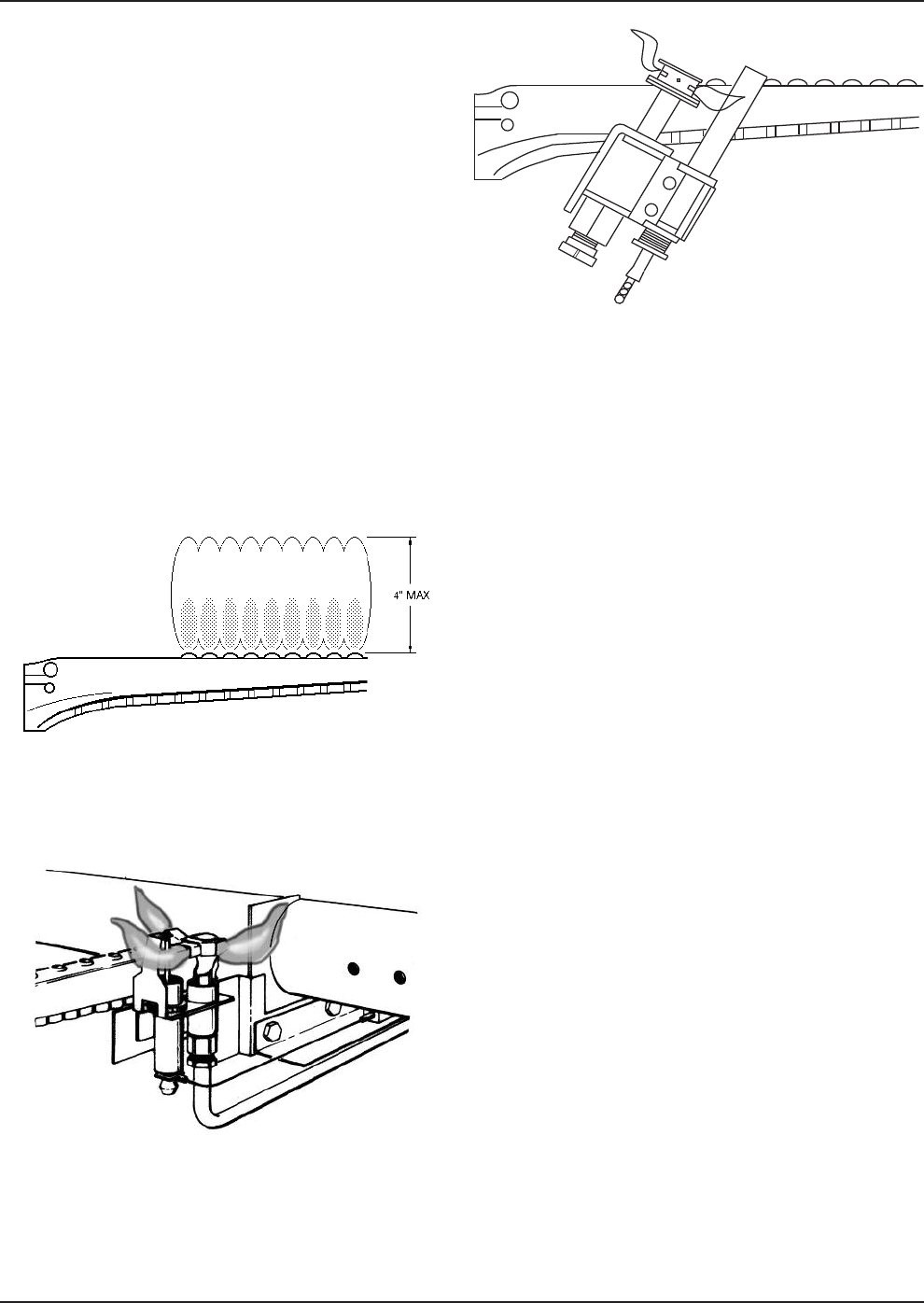 4" MAX