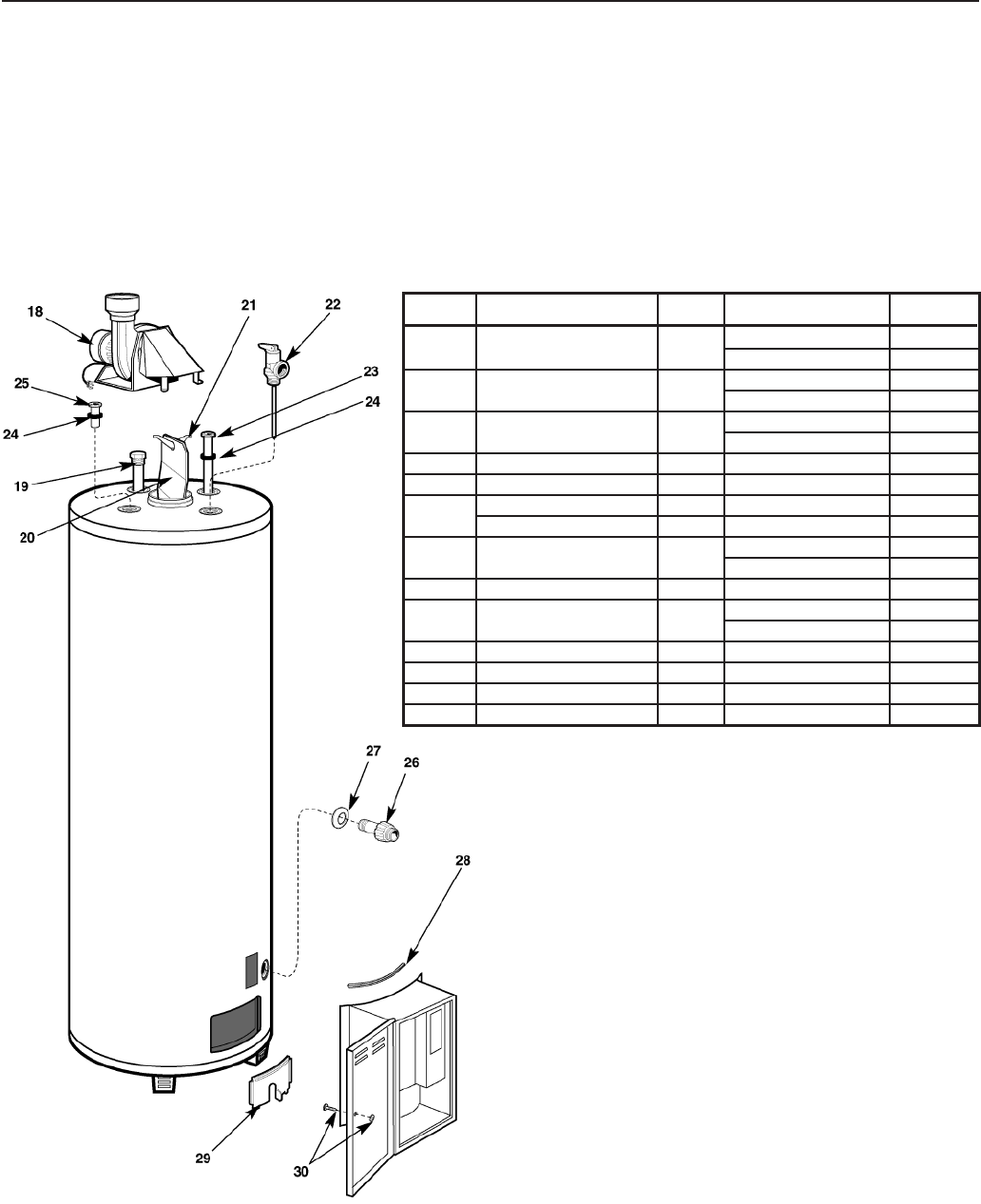 18

21

22

25

23

24

24

19

20

27

26

28

29

30