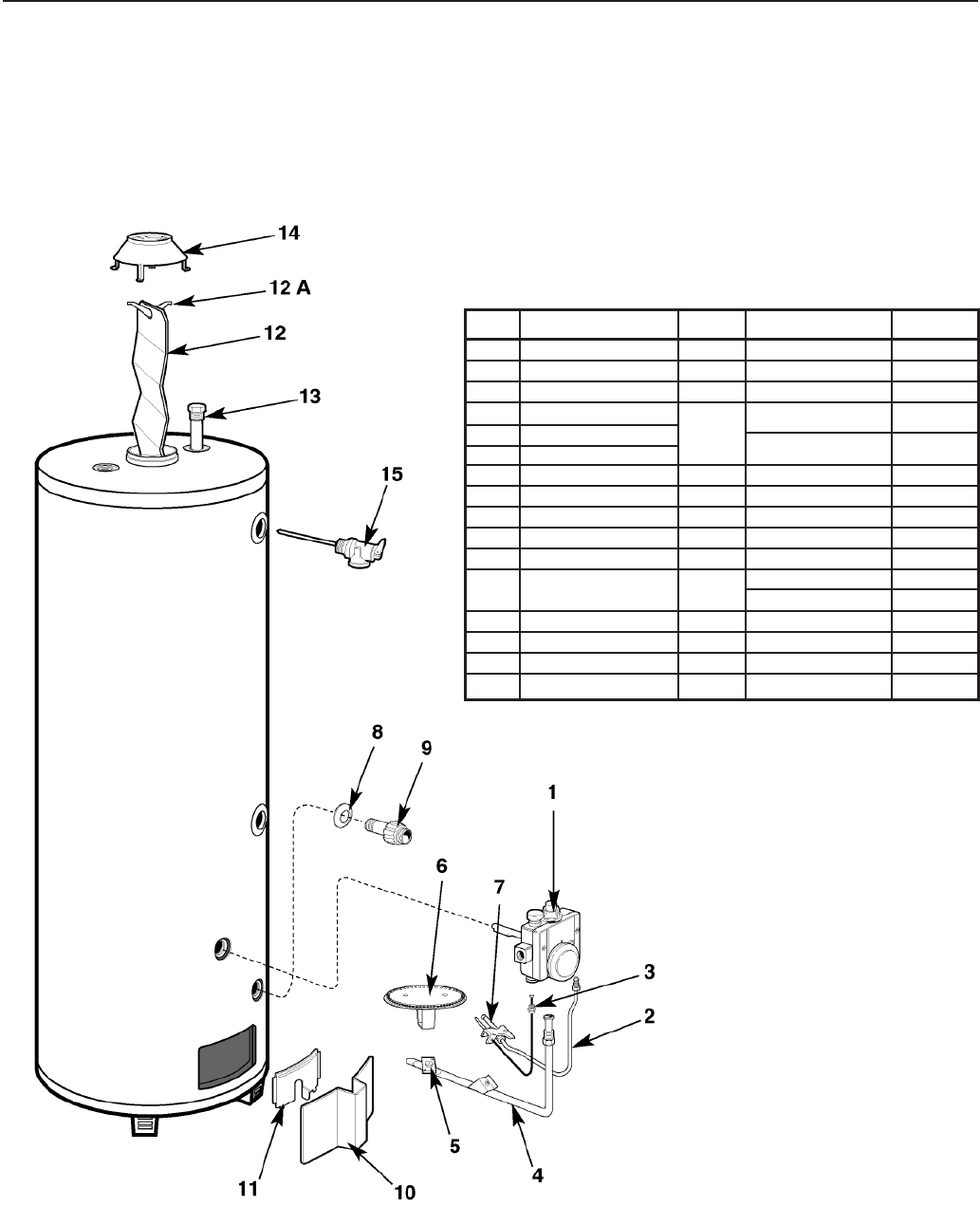 14

12 A

12

13

15

8

9

1

6

7

3

2

5

4

11

10