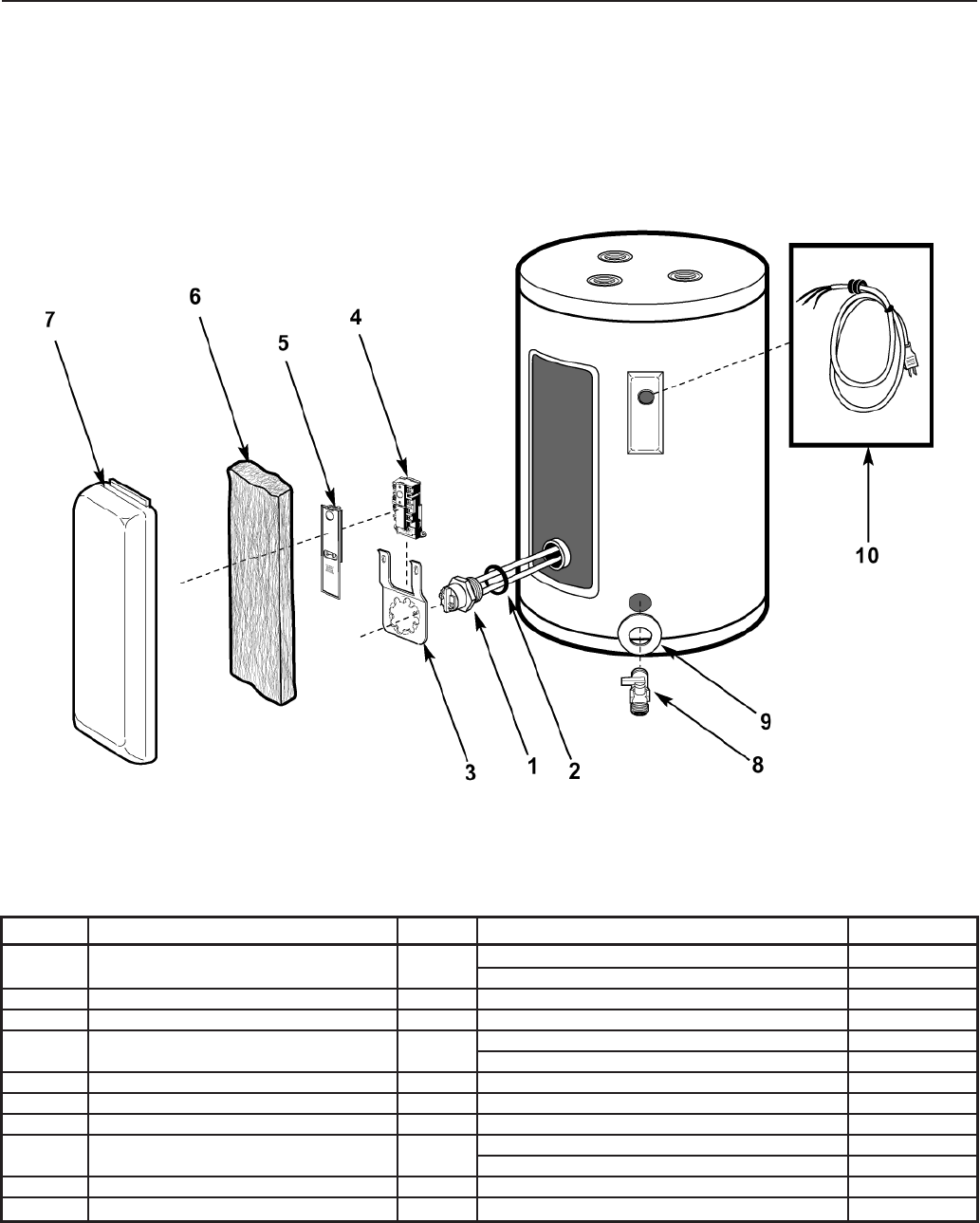 7

6

5

4

10

3

1

2

9

8