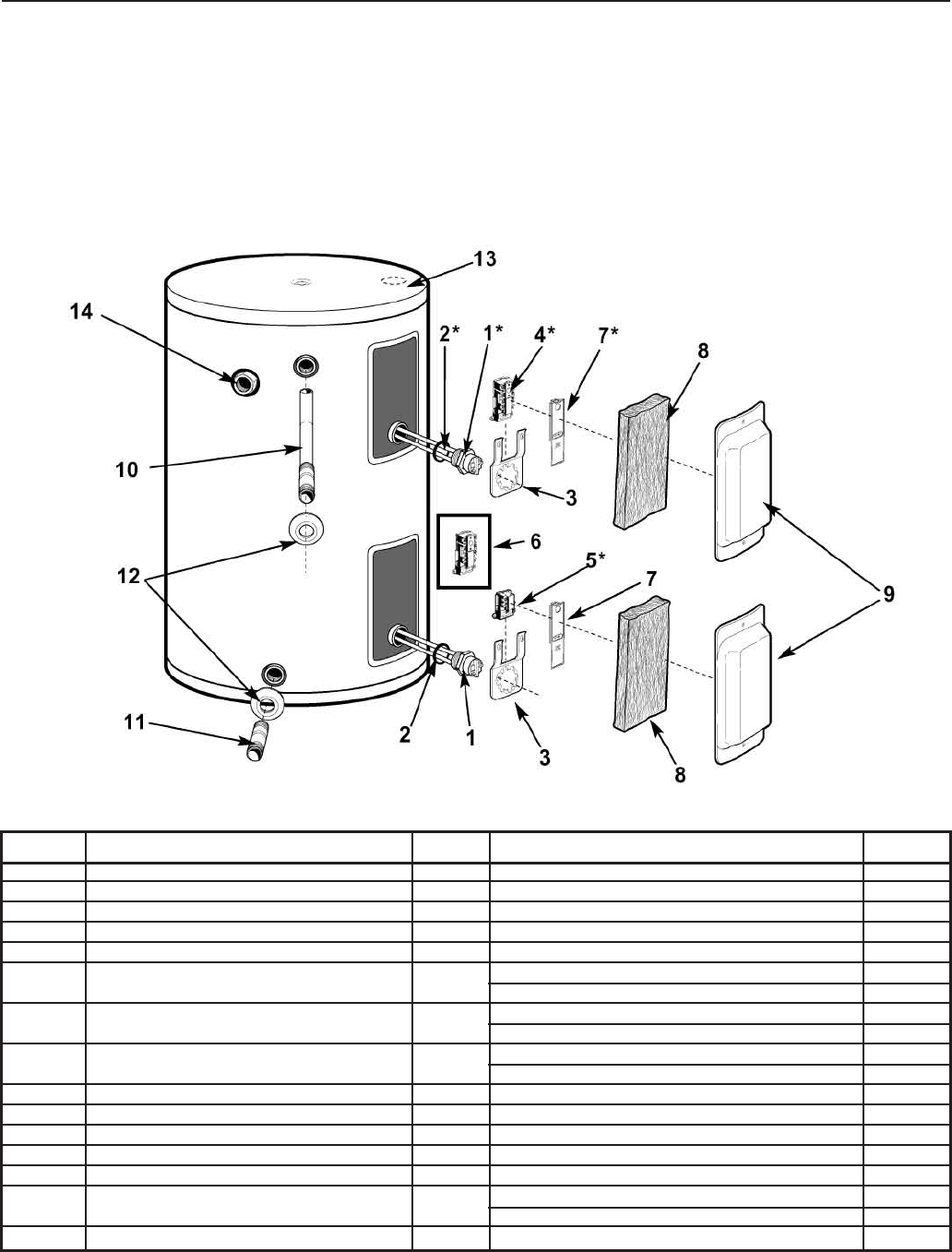 13

14

2*

1*

4*

7*

8

10

3

6

12

5*

7

9

11

2

1

3

8