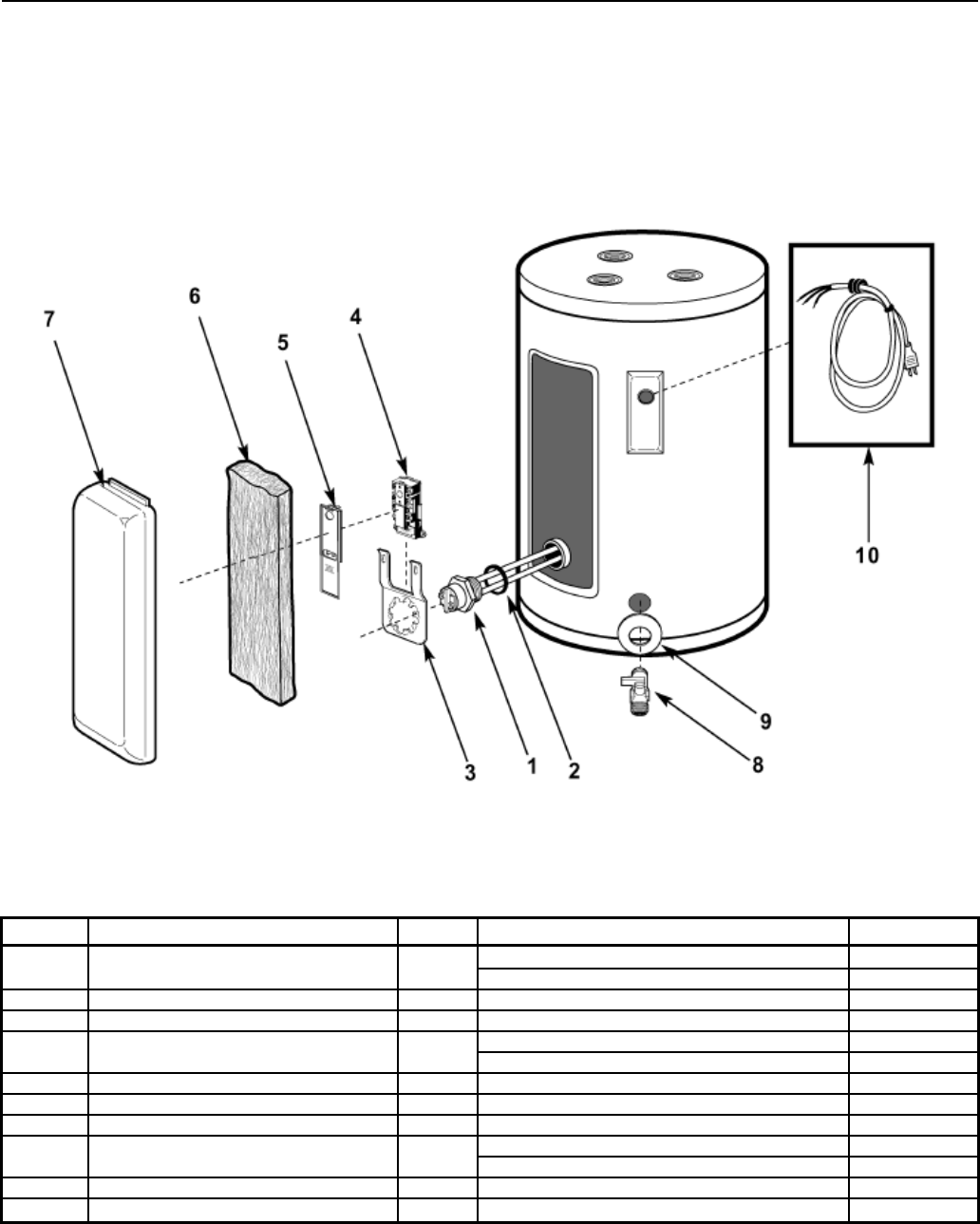 7

6

5

4

10

3

1

2

9

8