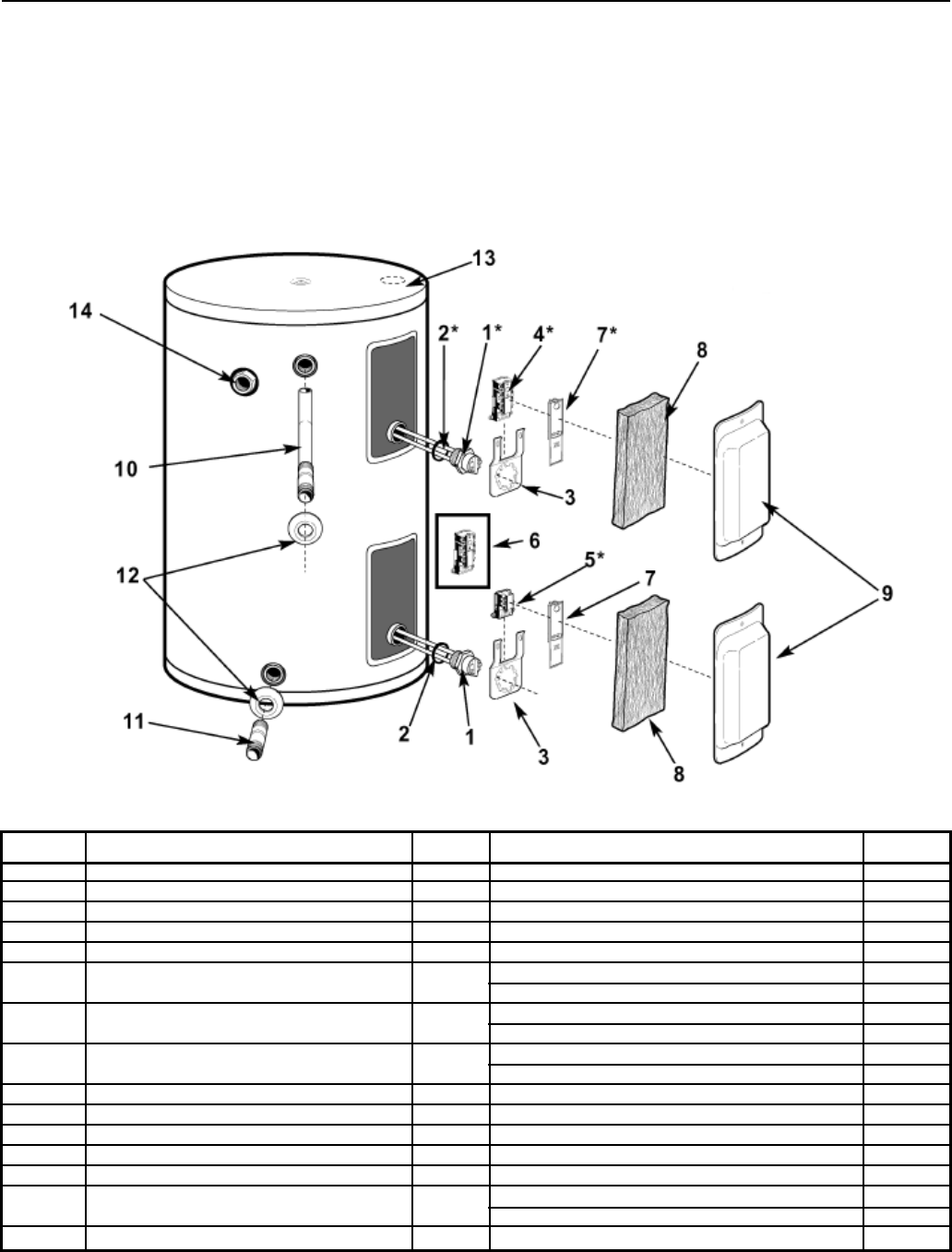 13

14

2*

1*

4*

7*

8

10

3

6

12

5*

7

9

11

2

1

3

8