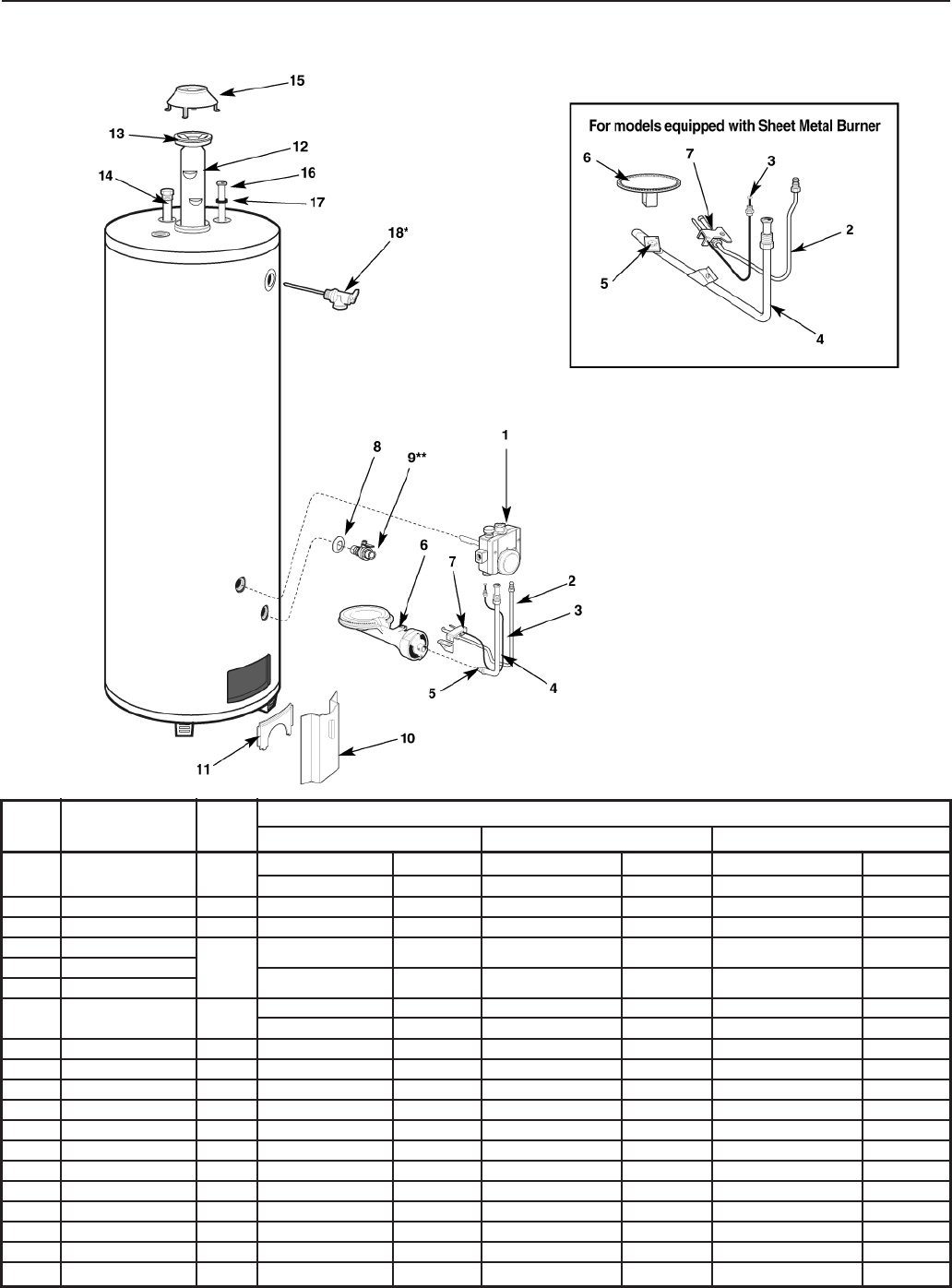 15

13

12

14

16

17

18*

For models equipped with Sheet Metal Burner

6

7

3

2

5

4

1

8

9**

6

7

2

3

5

4

11

10