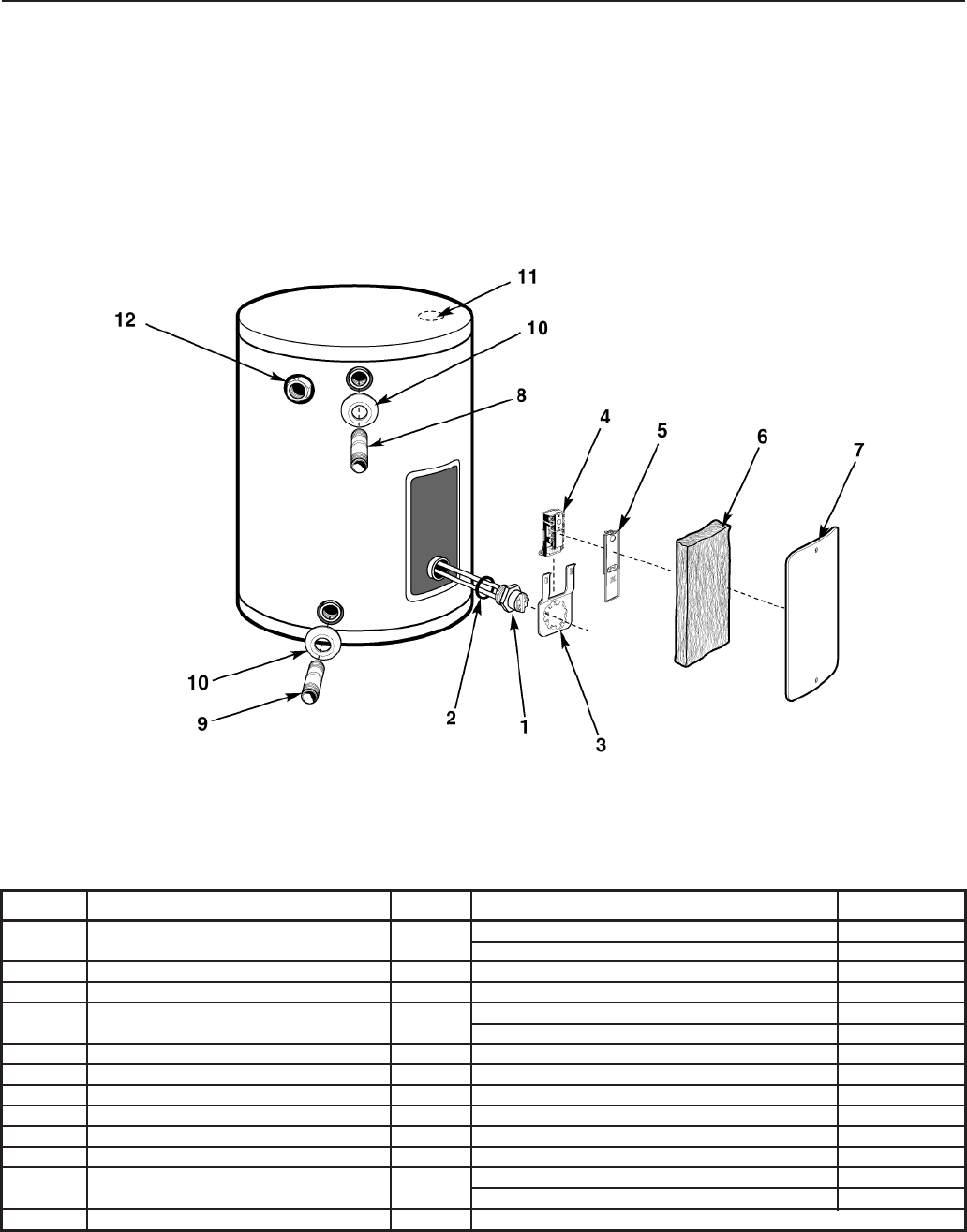 11

12

10

8

4

5

6

7

10

9

2

1

3