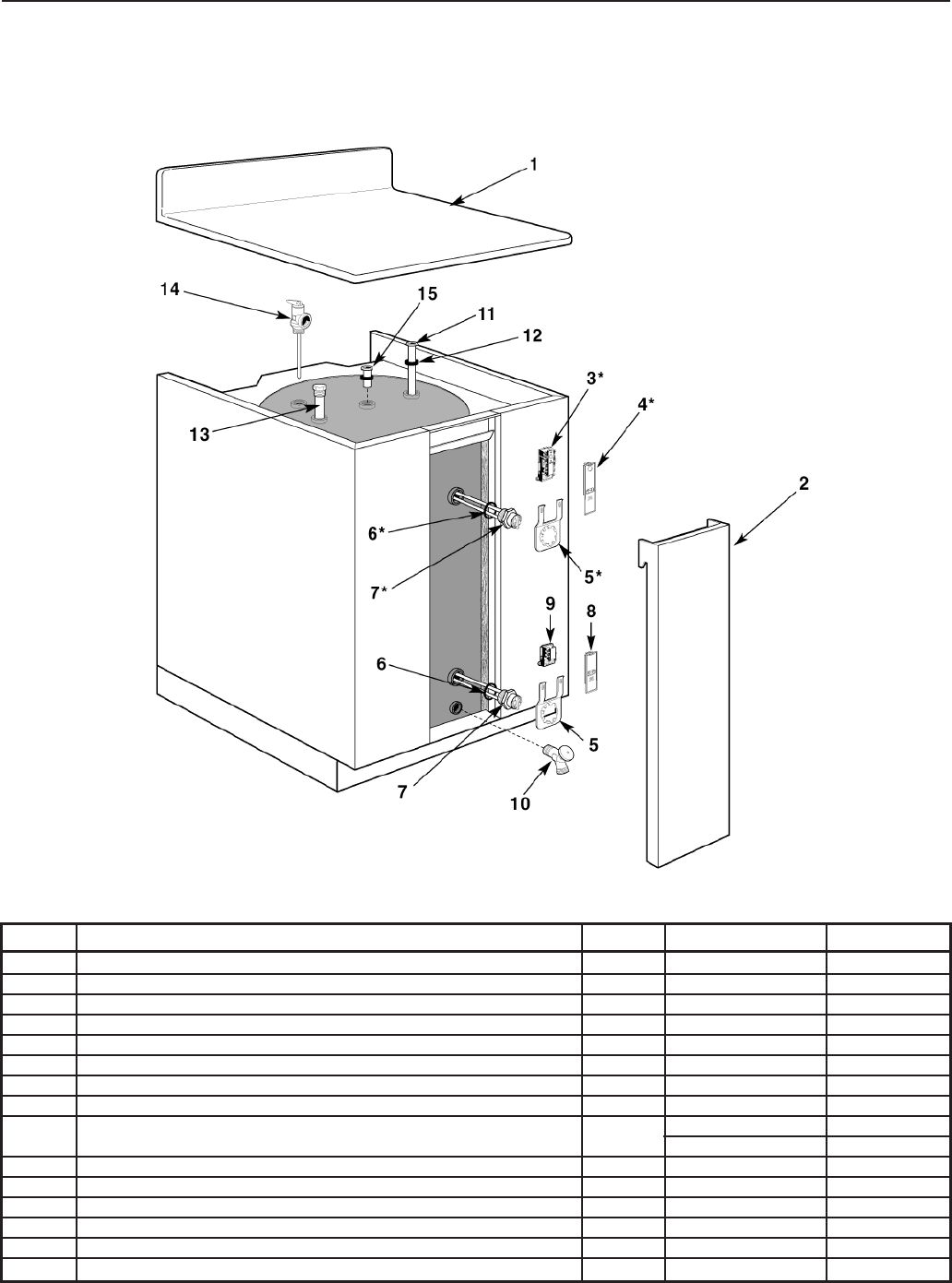 1

14

15

11

12

3*

4*

13

2

6*

7*

5*

9

8

6

5

7

10