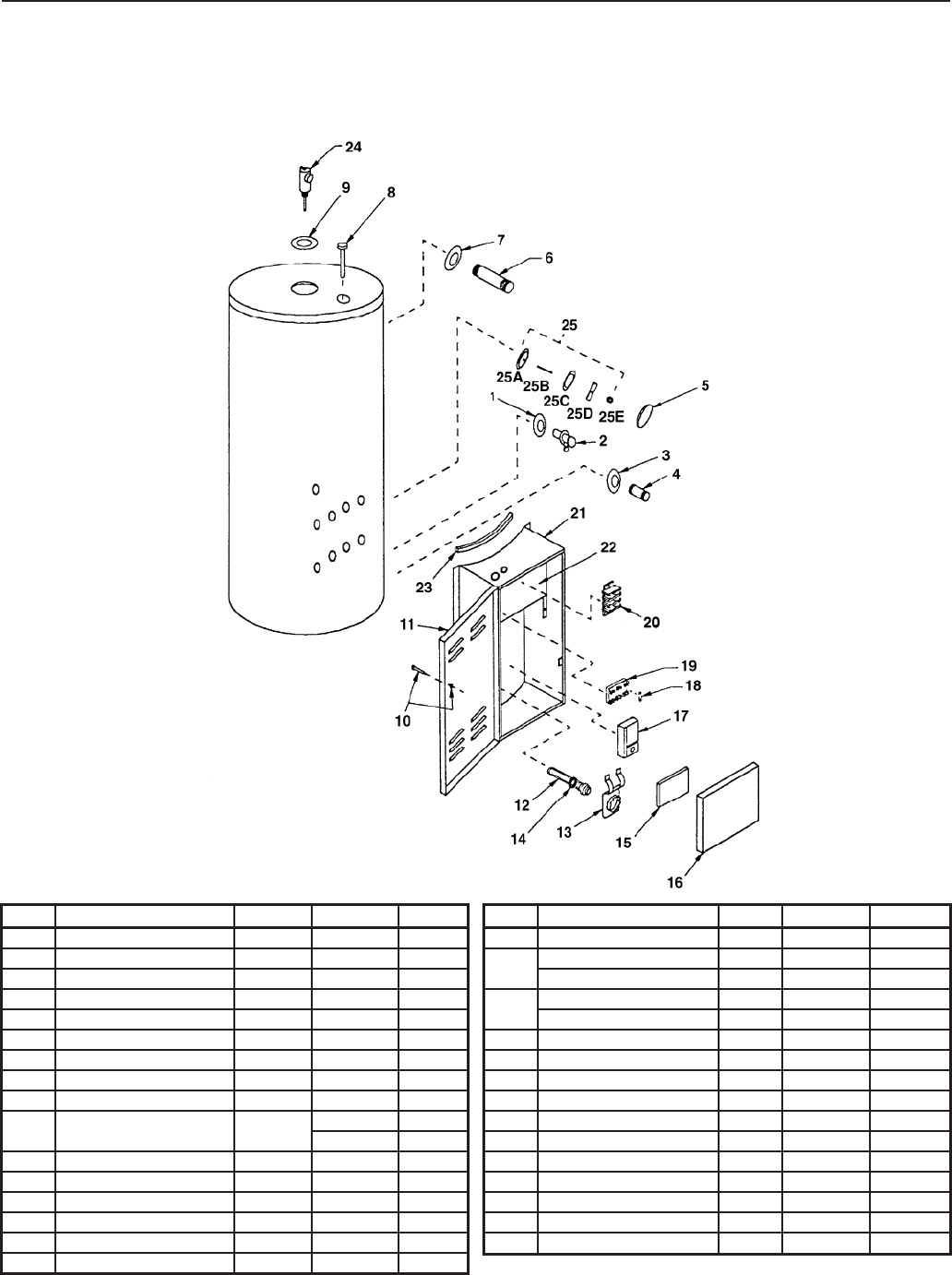 24
9
8
7
6
25
25A
25B
25C
25D
25E
5
1
2
3
4
21
22
23
20
11
19
18
10
17
12
14
13
15
16