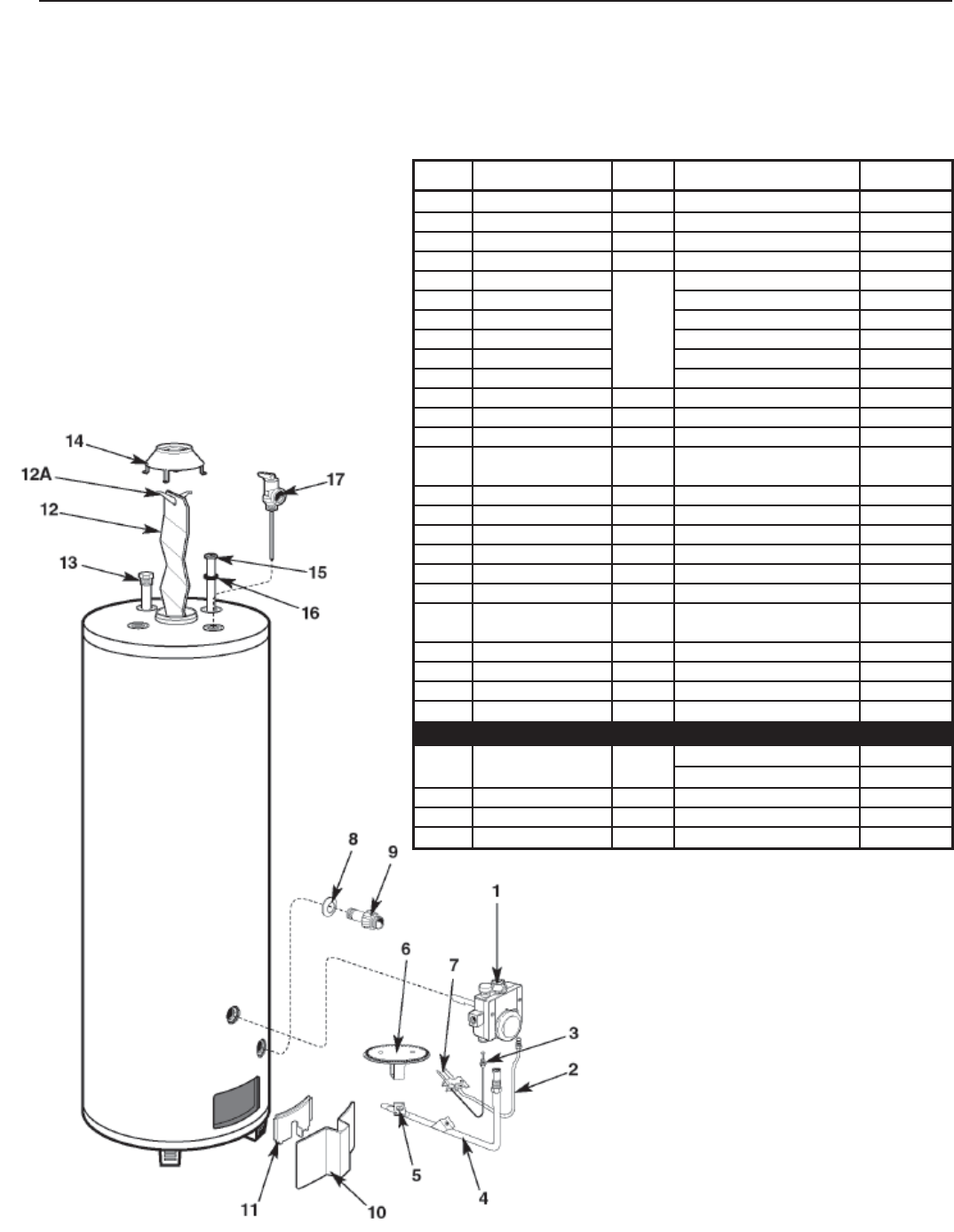 14
12A
12
13
17
15
16
8
9
1
6
7
3
2
5
4
11
10