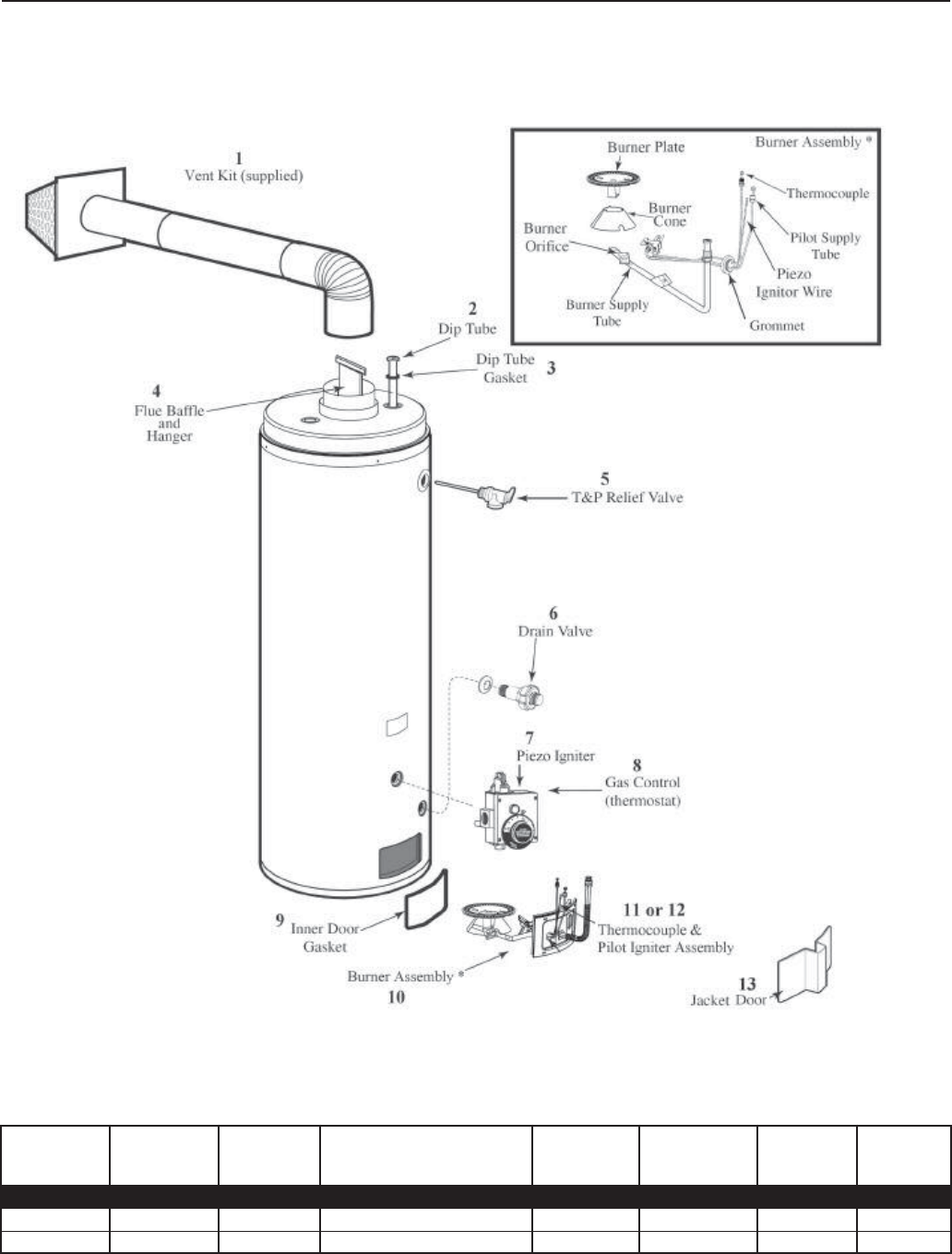 1
Vent Kit (supplied)

Burner Plate

Burner Assembly *

Thermocouple

Burner Cone

Burner Orifice

Pilot Supply Tube

Piezo Ignitor Wire

Burner Supply Tube

Grommet

2
Dip Tube

Dip Tube Gasket 3

4
Flue Baffle and Hanger

5
T&P Relief Valve

6
Drain Valve

7
Piezo Igniter

8
Gas Control (thermostat)

9 Inner Door Gasket

11 or 12
Thermocouple & Pilot Igniter Assembly

Burner Assembly *
10

13
Jacket Door