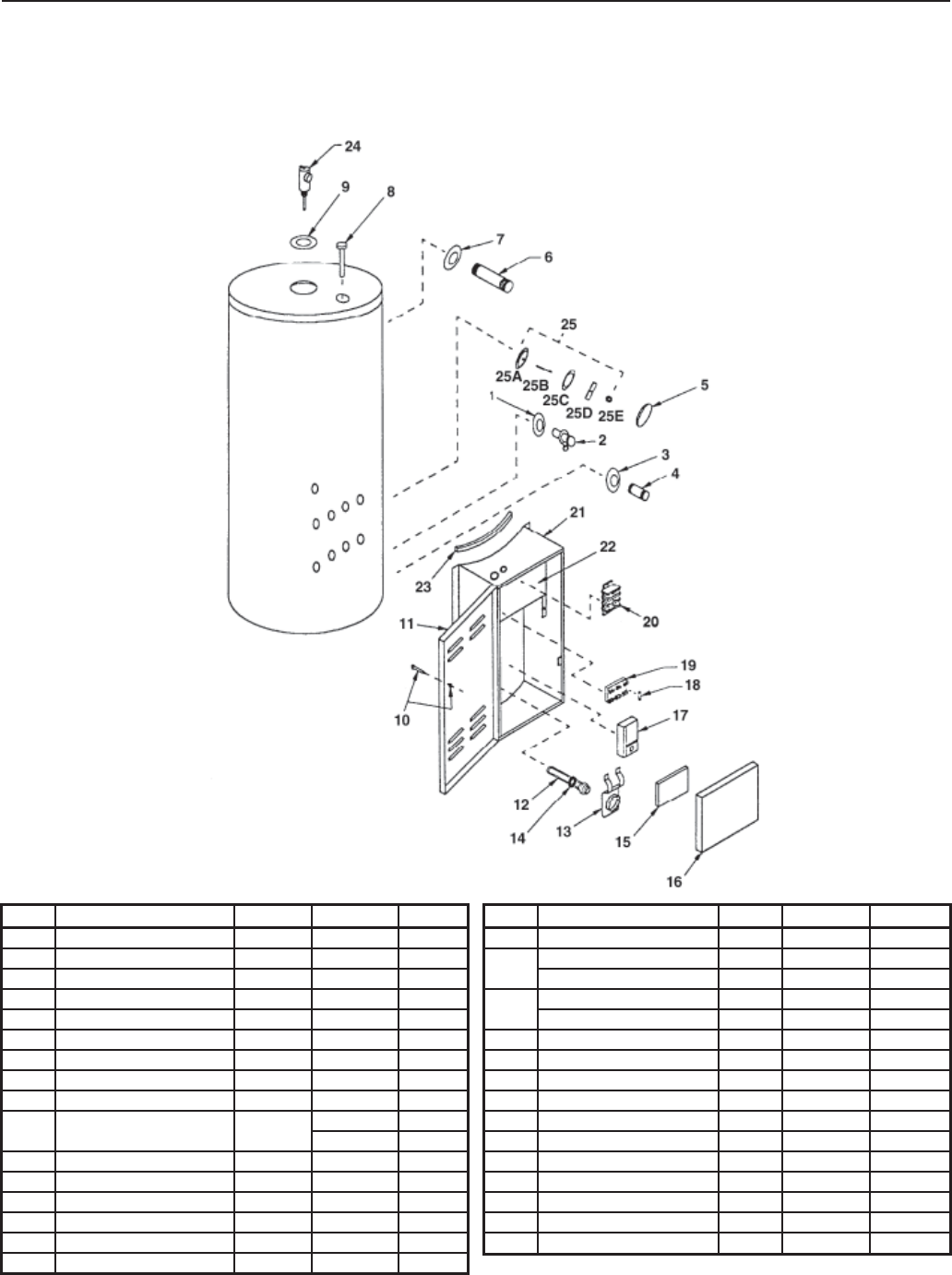 24
9
8
7
6
25
25A
25B
25C
25D
25E
5
1
2
3
4
21
22
23
20
11
19
18
10
17
12
14
13
15
16