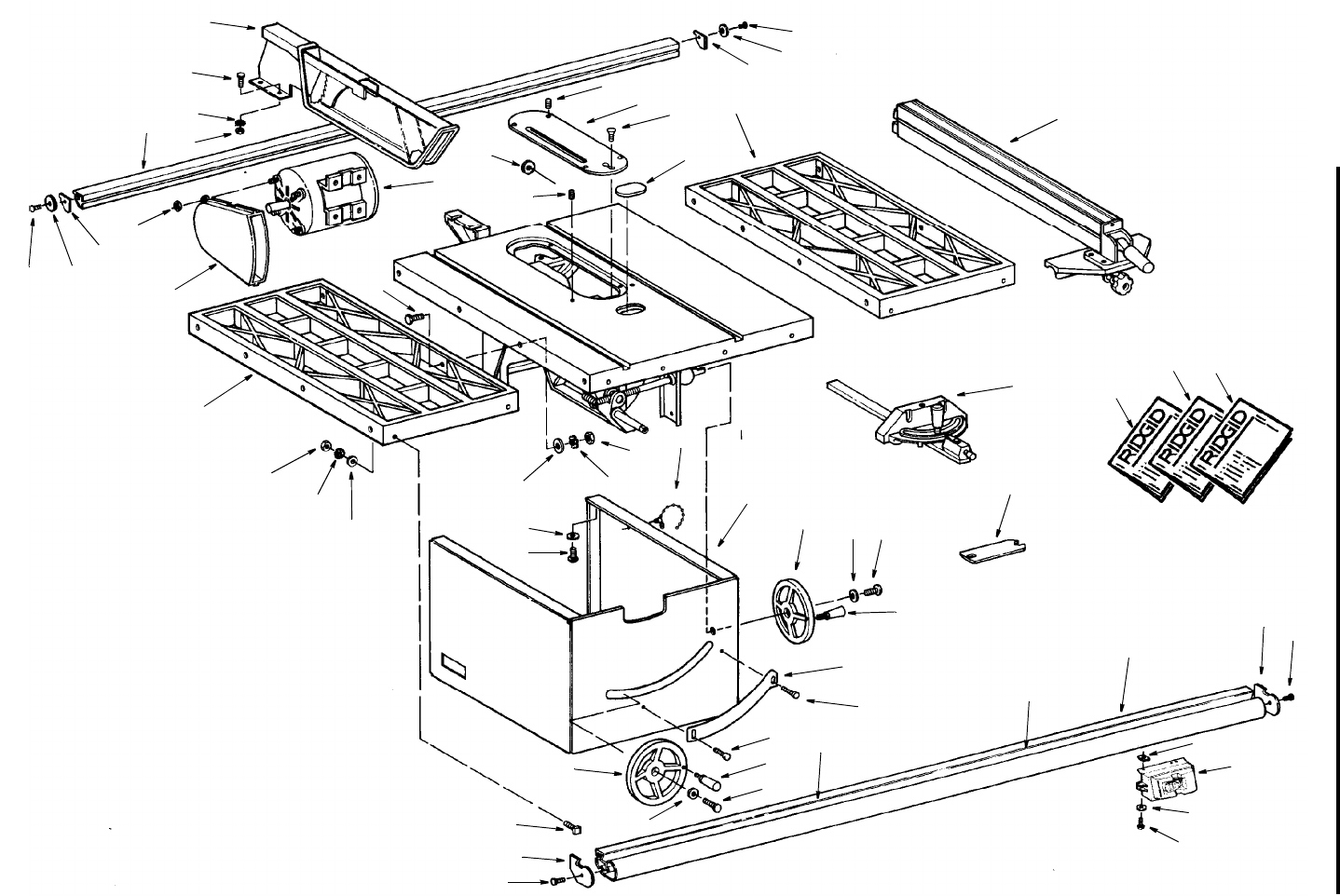 RIDGID
RIDGID
RIDGID