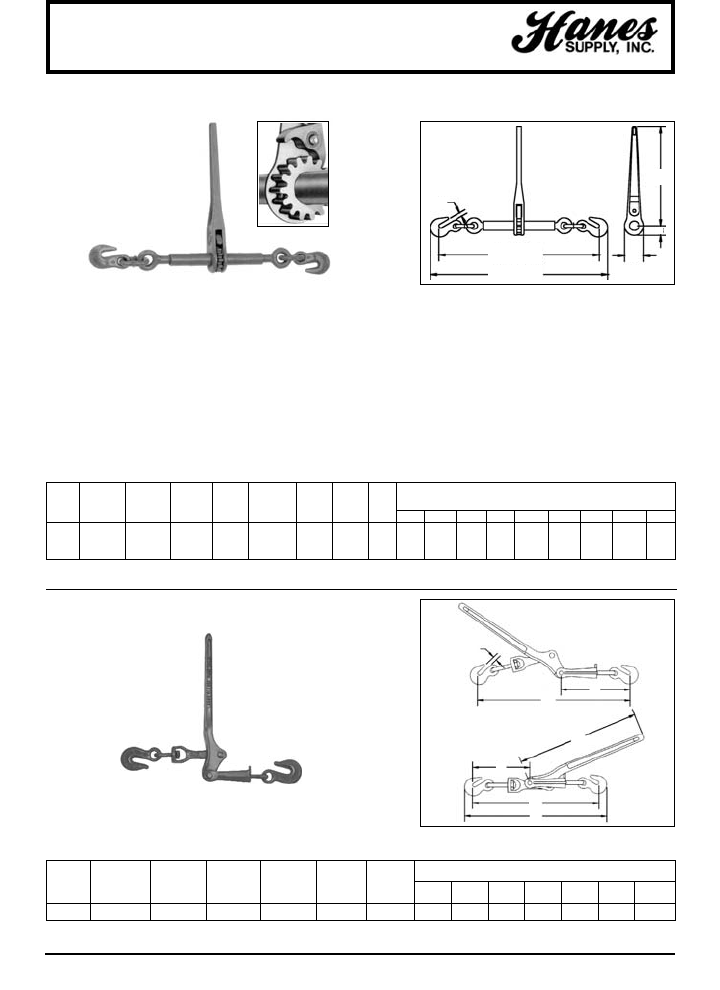 Hanes
SUPPLY, INC.