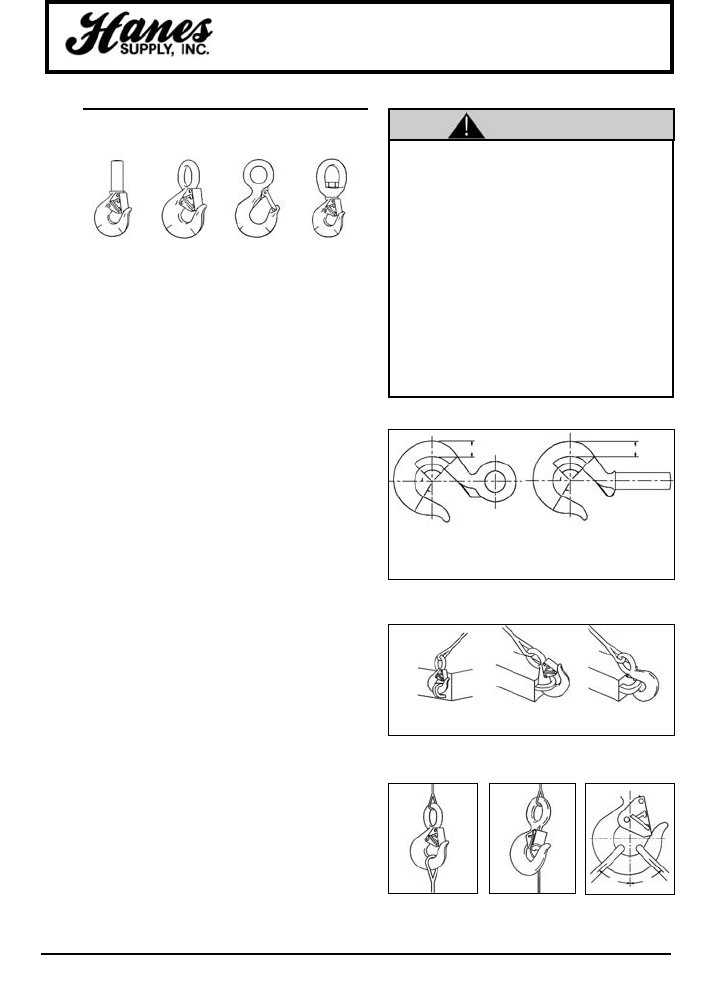 Hanes
SUPPLY, INC.