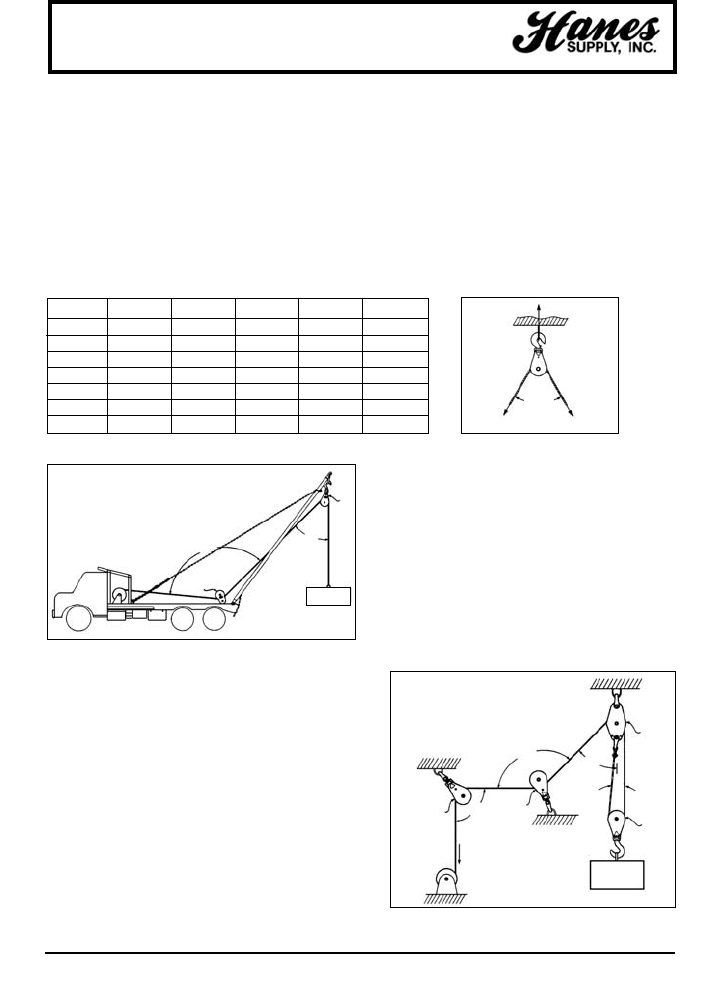 Hanes
SUPPLY, INC.