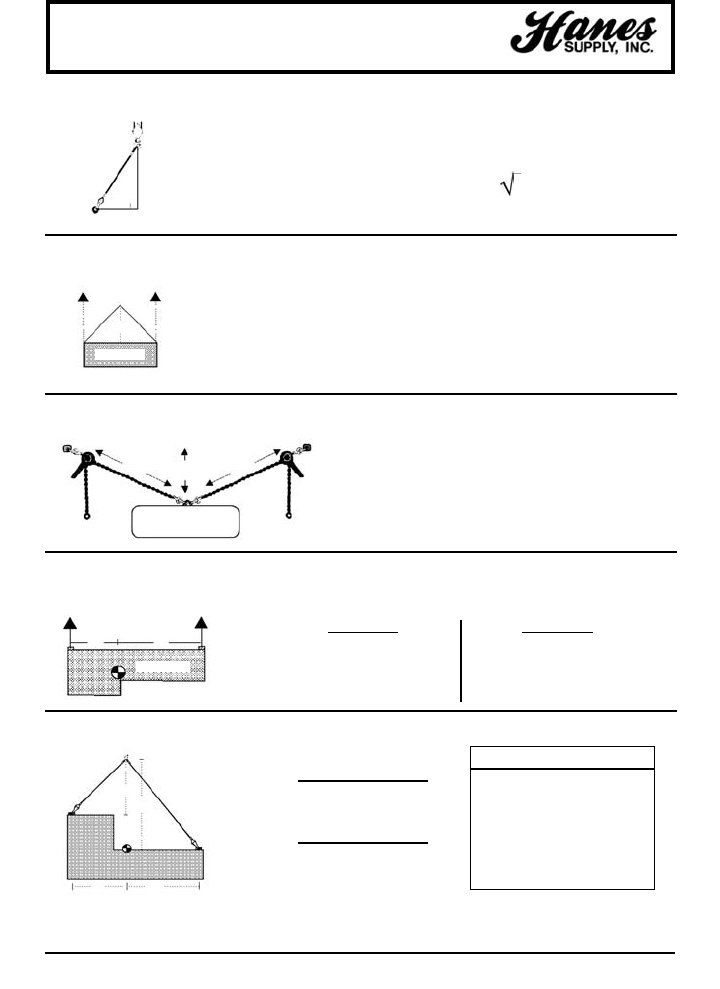 Hanes
SUPPLY, INC.

$\sqrt{\ }$