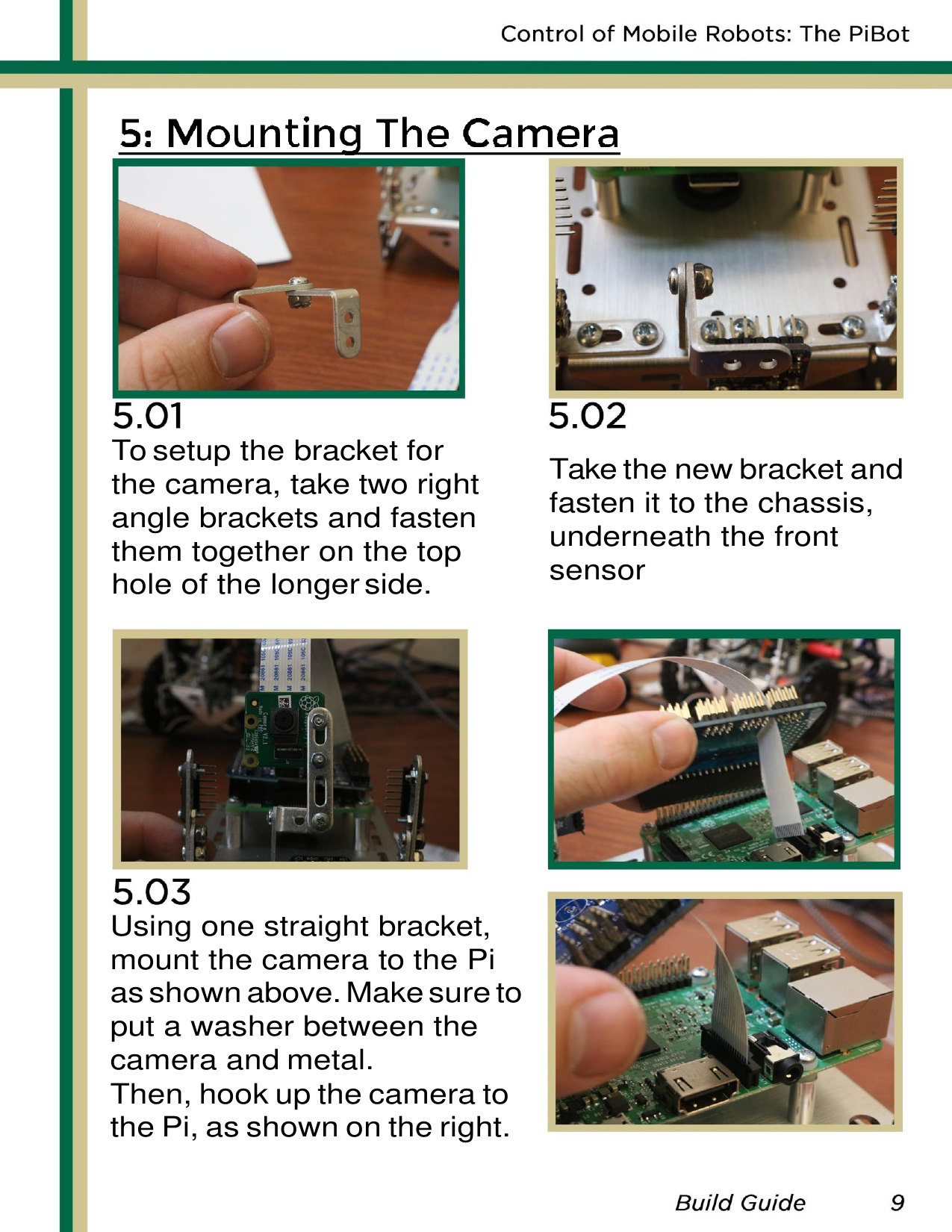 Control of Mobile Robots: The PiBot

5: Mounting The Camera

5.01
To setup the bracket for the camera, take two right angle brackets and fasten them together on the top hole of the longer side.

5.02
Take the new bracket and fasten it to the chassis, underneath the front sensor

5.03
Using one straight bracket, mount the camera to the Pi as shown above. Make sure to put a washer between the camera and metal.
Then, hook up the camera to the Pi, as shown on the right.

Build Guide 9